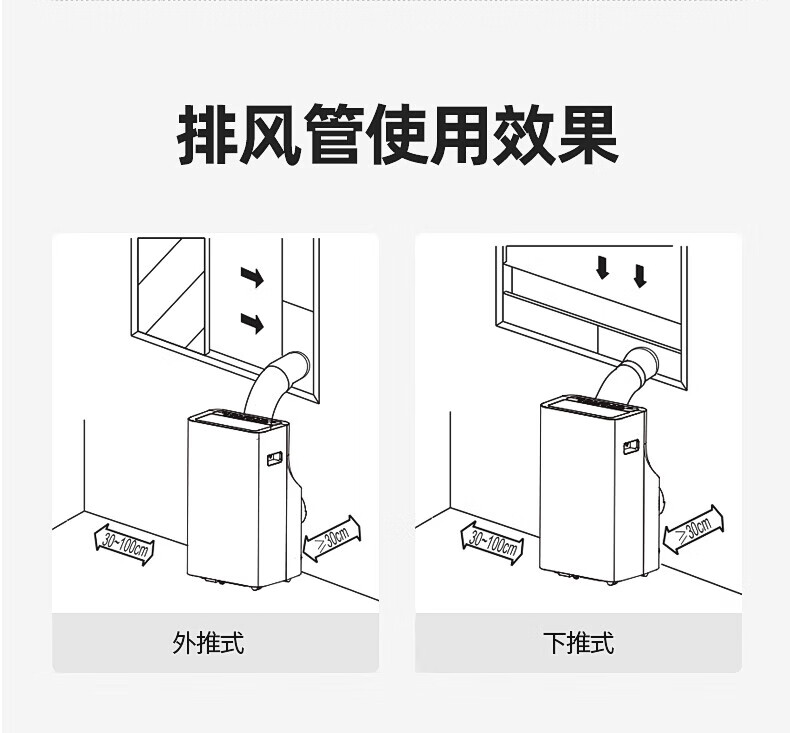 排风管使用效果

30~100cm

≥30cm

外推式

30~100cm

≥30cm

下推式