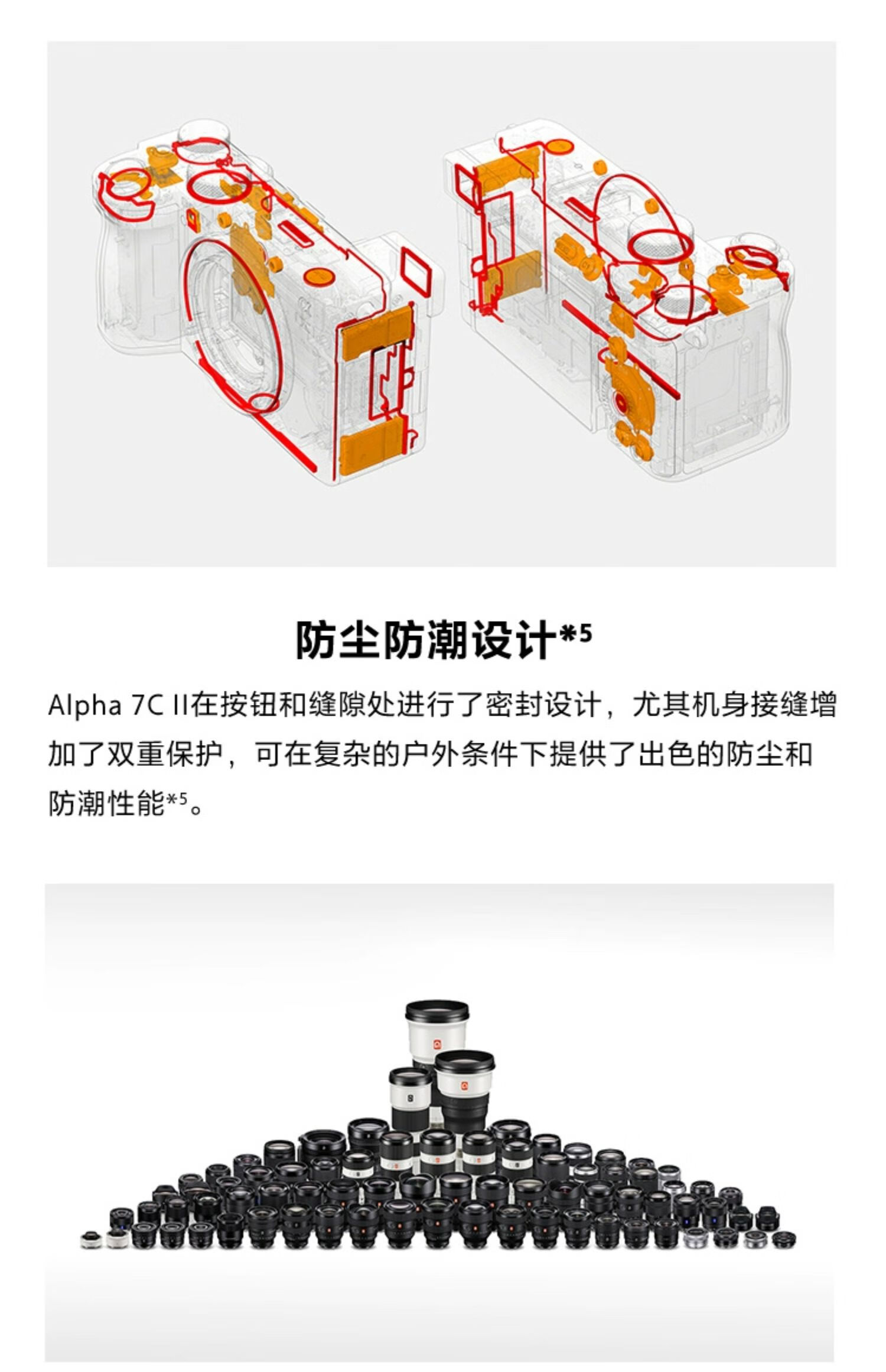 防尘防潮设计*5

Alpha 7C II在按钮和缝隙处进行了密封设计，尤其机身接缝增加了双重保护，可在复杂的户外条件下提供了出色的防尘和防潮性能*5。