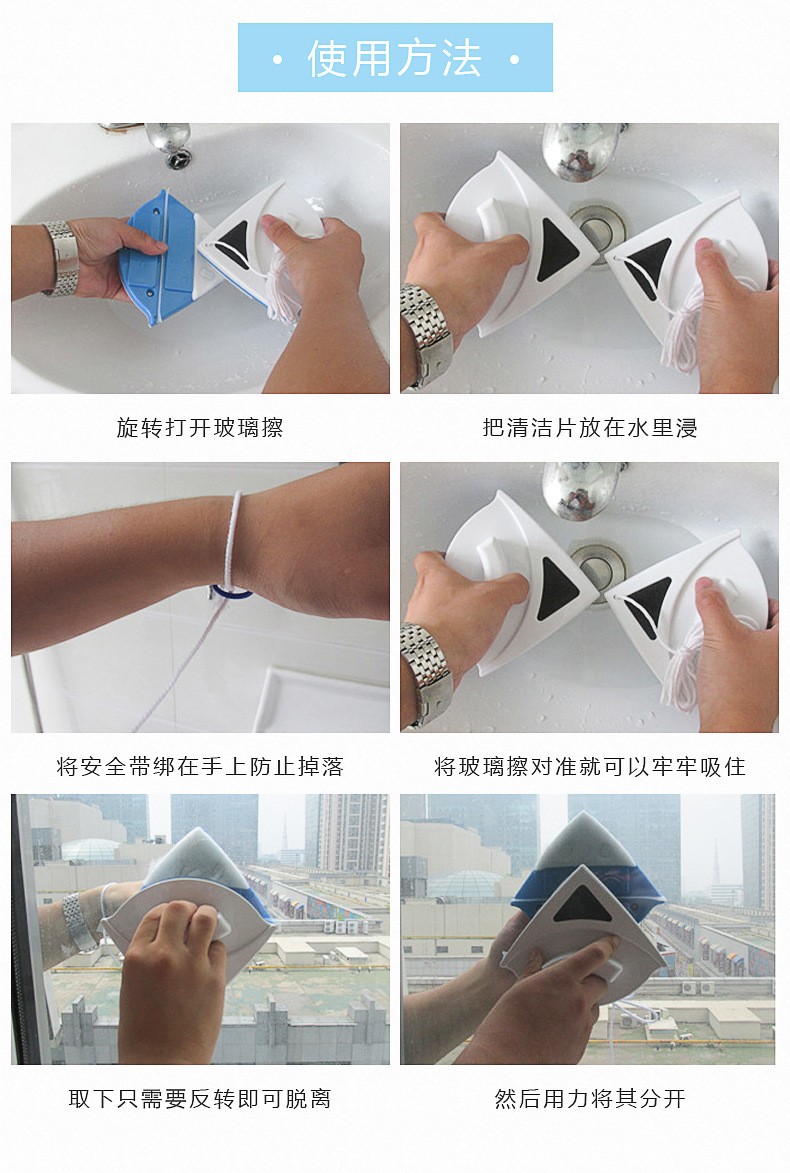 · 使用方法 ·

旋转打开玻璃擦

把清洁片放在水里浸

将安全带绑在手上防止掉落

将玻璃擦对准就可以牢牢吸住

取下只需要反转即可脱离

然后用力将其分开