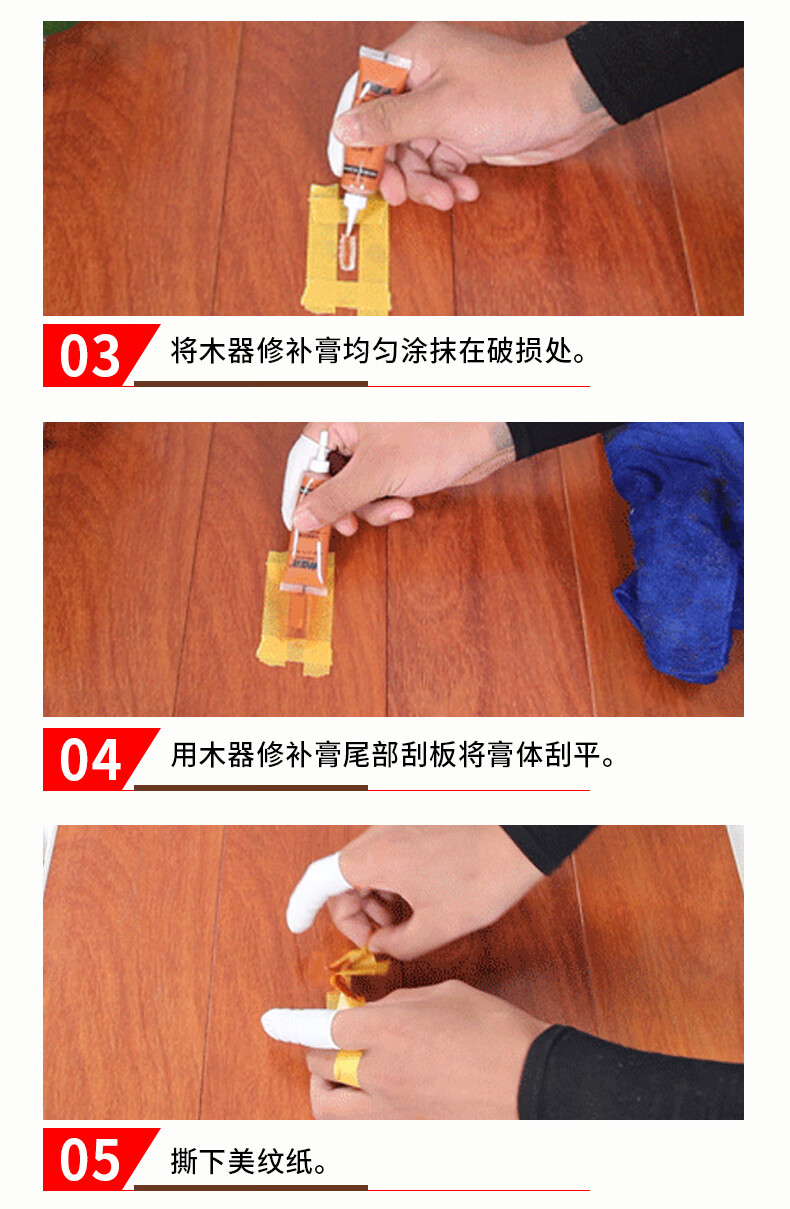 03 将木器修补膏均匀涂抹在破损处。

04 用木器修补膏尾部刮板将膏体刮平。

05 撕下美纹纸。