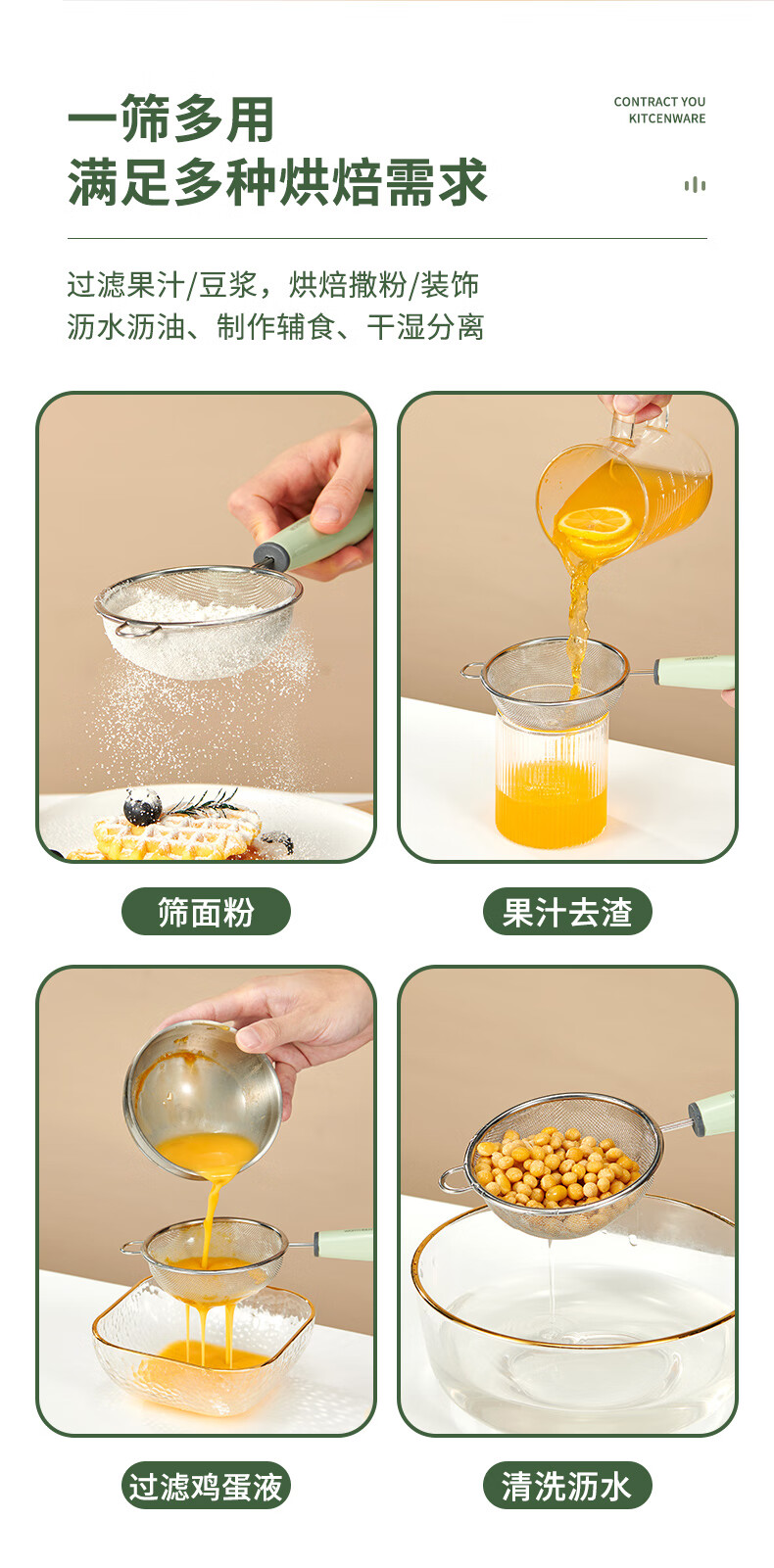 一筛多用
满足多种烘焙需求

CONTRACT YOU
KITCENWARE

过滤果汁/豆浆，烘焙撒粉/装饰
沥水沥油、制作辅食、干湿分离

筛面粉

果汁去渣

过滤鸡蛋液

清洗沥水