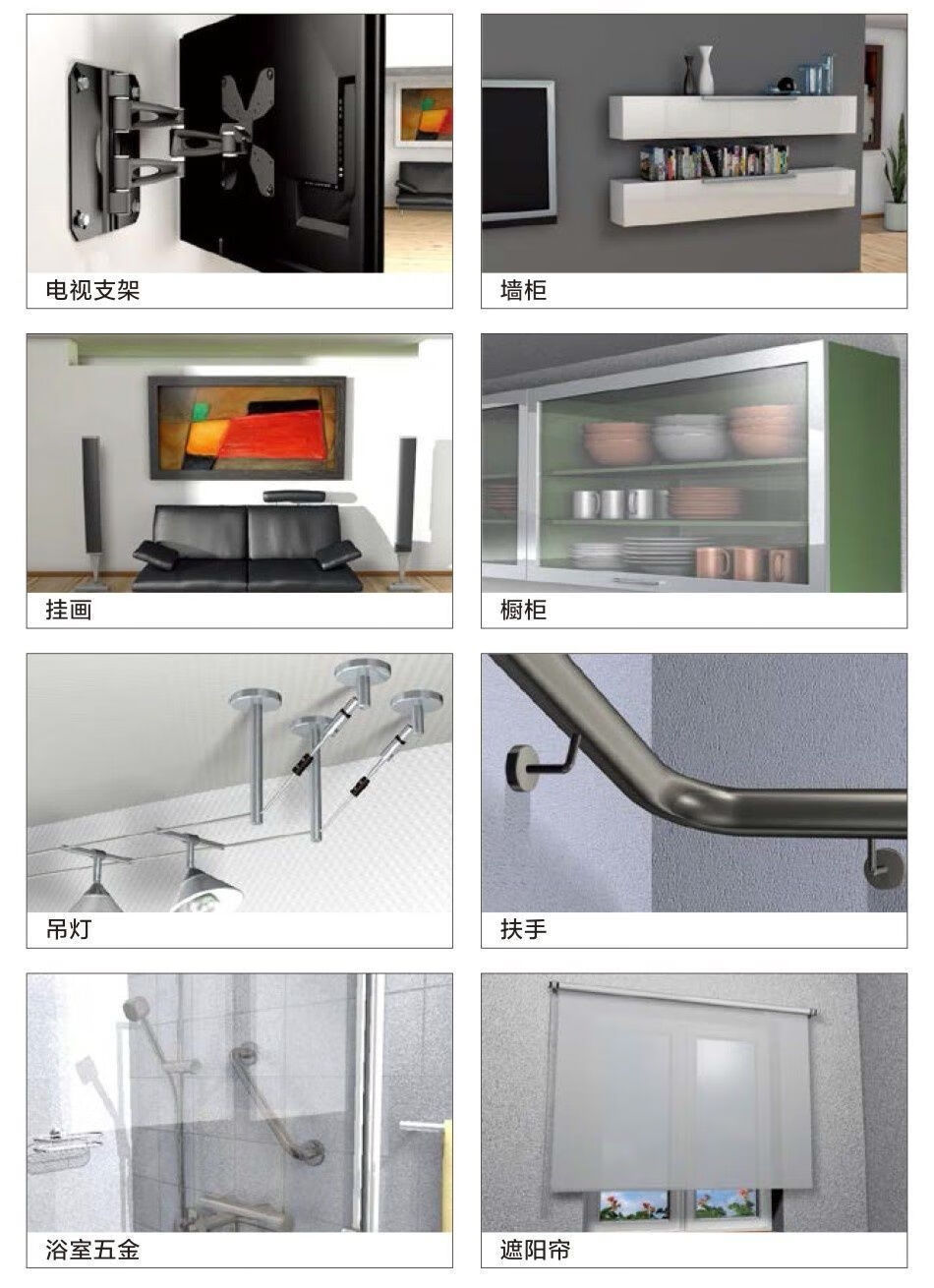 电视支架

墙柜

挂画

橱柜

吊灯

扶手

浴室五金

遮阳帘