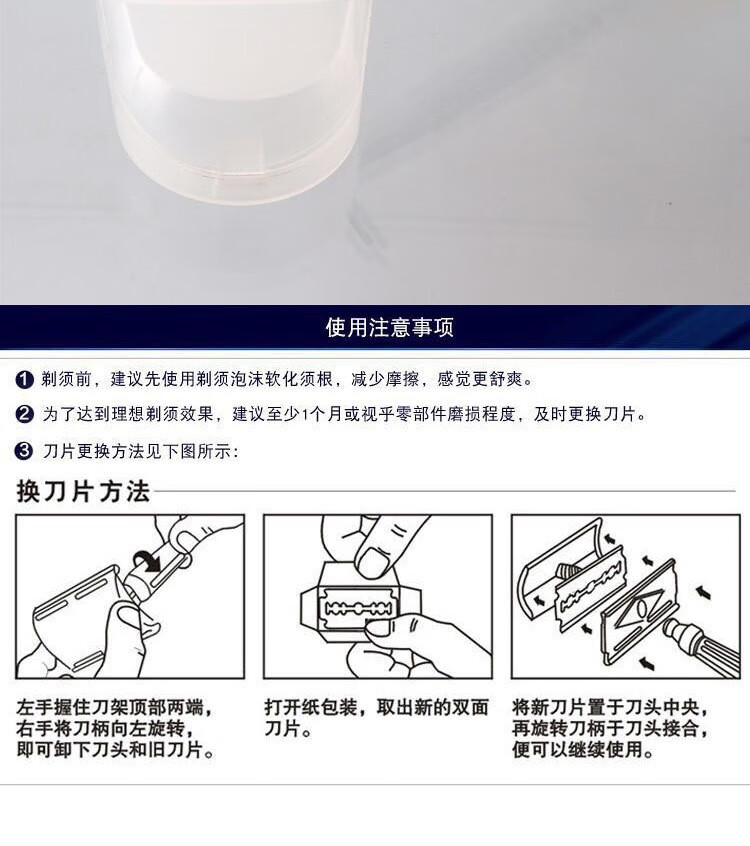 使用注意事项

❶ 剃须前，建议先使用剃须泡沫软化须根，减少摩擦，感觉更舒爽。

❷ 为了达到理想剃须效果，建议至少1个月或视乎零部件磨损程度，及时更换刀片。

❸ 刀片更换方法见下图所示：

换刀片方法

左手握住刀架顶部两端，右手将刀柄向左旋转，即可卸下刀头和旧刀片。

打开纸包装，取出新的双面刀片。

将新刀片置于刀头中央，再旋转刀柄于刀头接合，便可以继续使用。