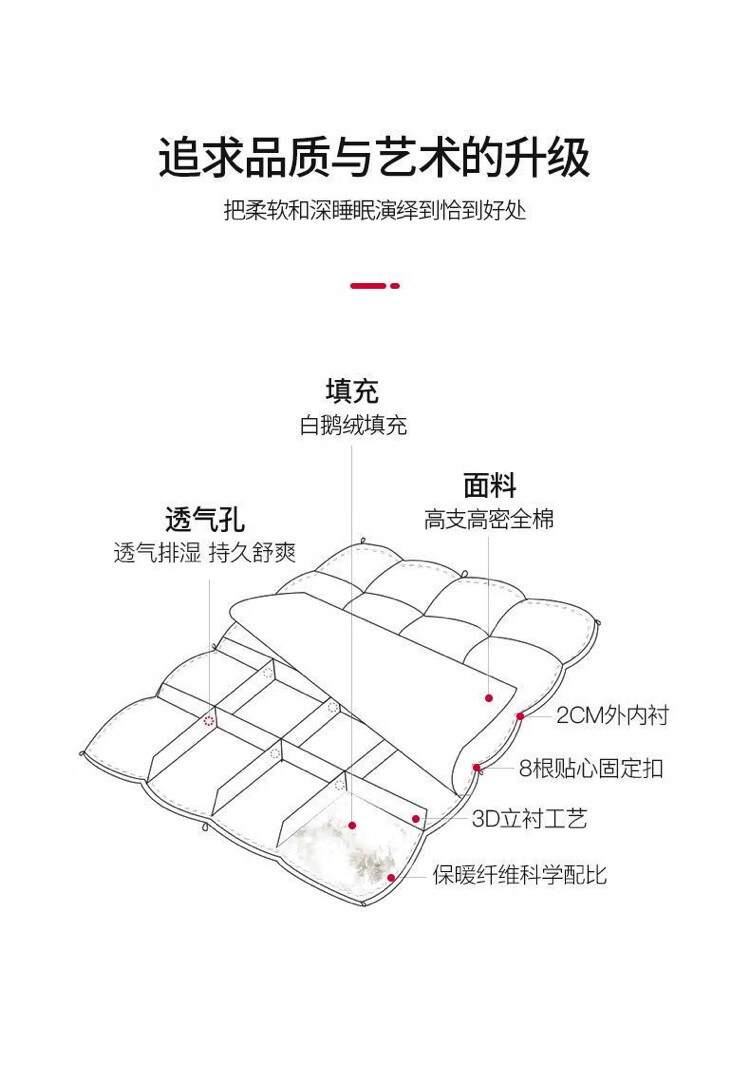 追求品质与艺术的升级

把柔软和深睡眠演绎到恰到好处

填充
白鹅绒填充

面料
高支高密全棉

透气孔
透气排湿 持久舒爽

2CM外内衬

8根贴心固定扣

3D立衬工艺

保暖纤维科学配比