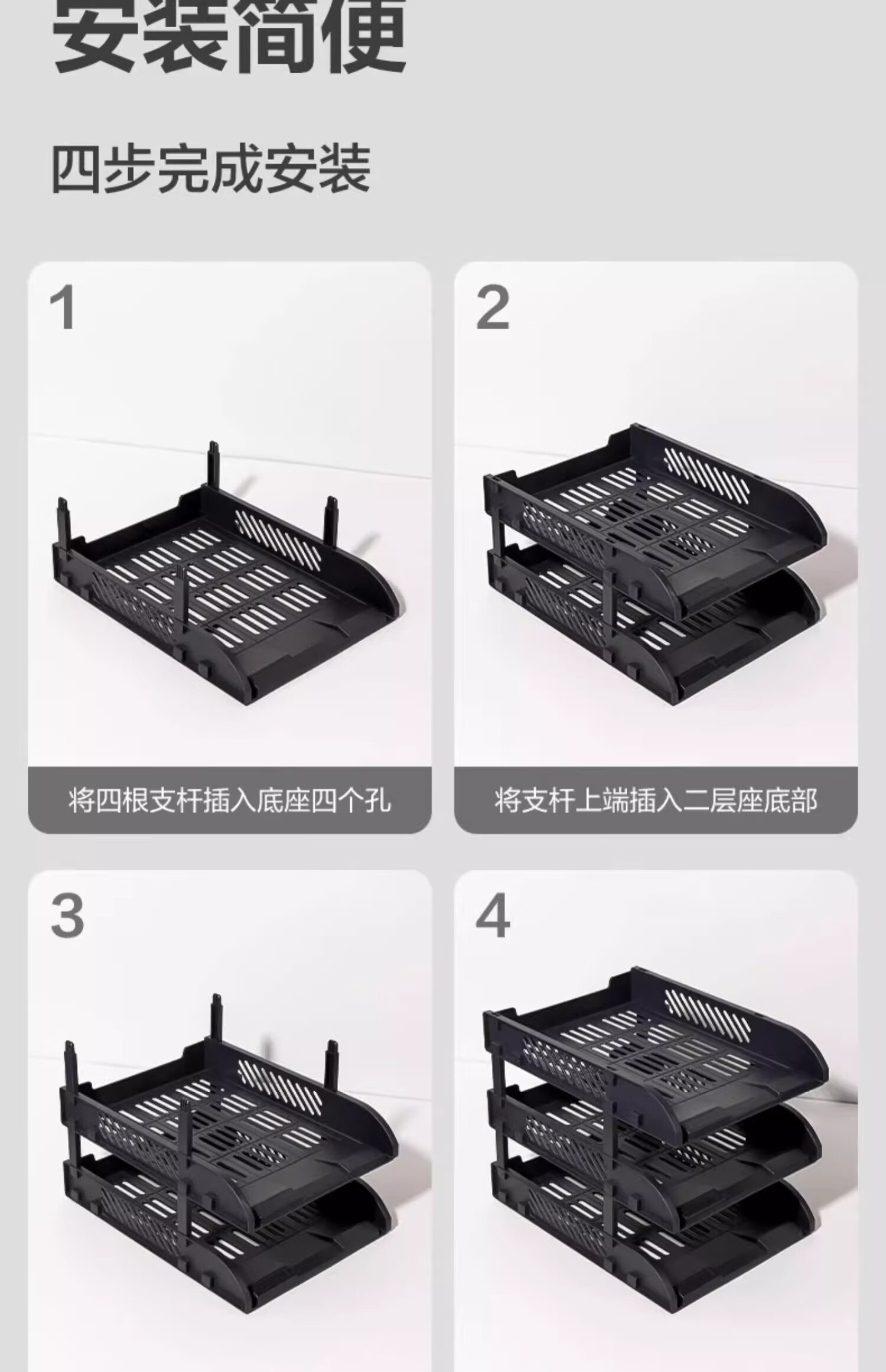 安装简便

四步完成安装

1

将四根支杆插入底座四个孔

2

将支杆上端插入二层座底部

3

4