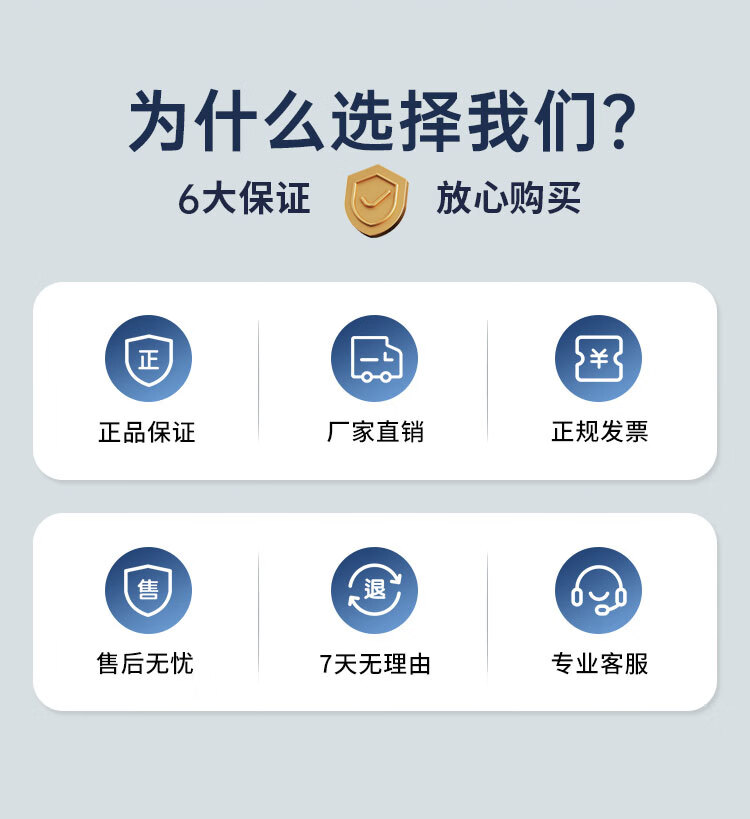 为什么选择我们?

6大保证 放心购买

正

正品保证

厂家直销

¥

正规发票

售

售后无忧

退

7天无理由

专业客服