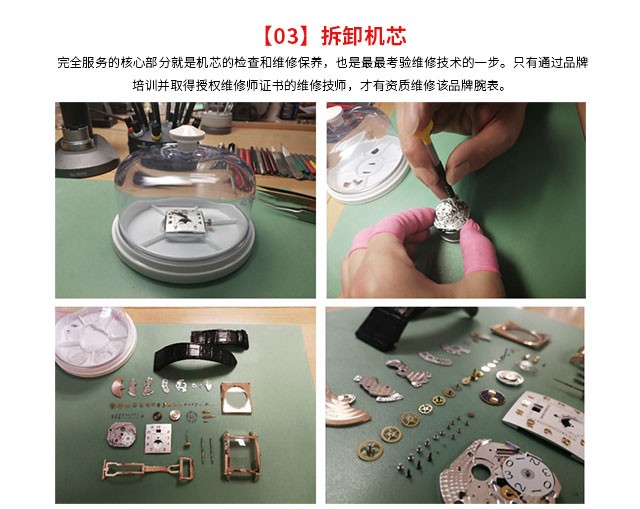 【03】拆卸机芯

完全服务的核心部分就是机芯的检查和维修保养，也是最最考验维修技术的一步。只有通过品牌培训并取得授权维修师证书的维修技师，才有资质维修该品牌腕表。