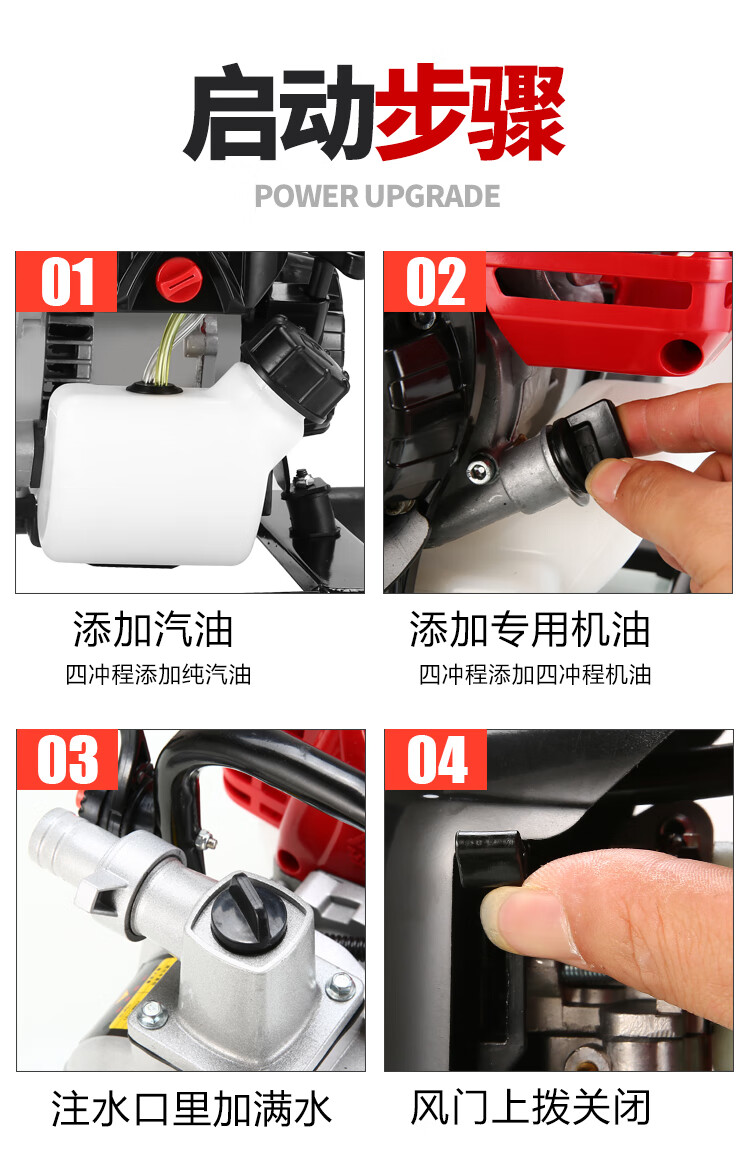 启动步骤

POWER UPGRADE

01

添加汽油

四冲程添加纯汽油

02

添加专用机油

四冲程添加四冲程机油

03

注水口里加满水

04

风门上拨关闭