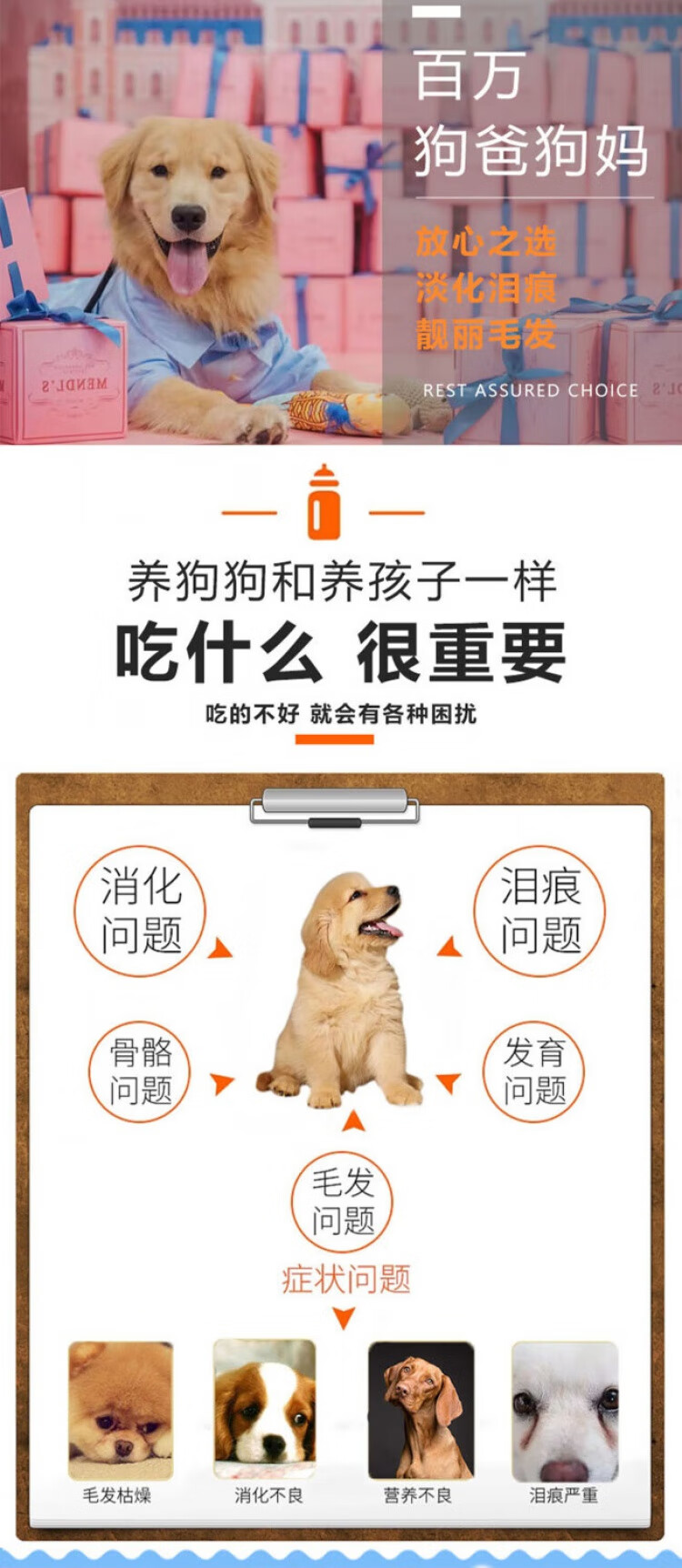 百万
狗爸狗妈

放心之选
淡化泪痕
靓丽毛发

REST ASSURED CHOICE

MENDL'S

养狗狗和养孩子一样
吃什么 很重要
吃的不好 就会有各种困扰

消化问题
泪痕问题
骨骼问题
发育问题
毛发问题
症状问题

毛发枯燥
消化不良
营养不良
泪痕严重