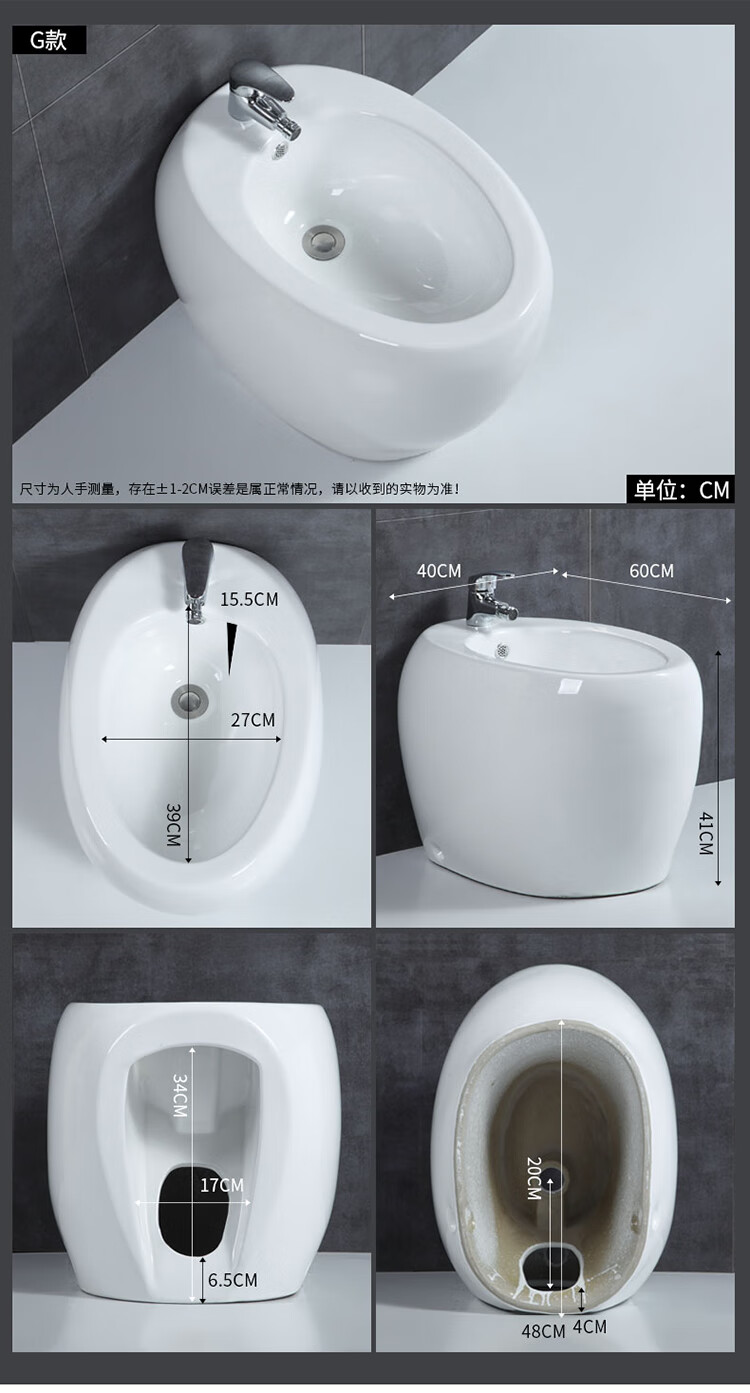 G款

尺寸为人手测量，存在±1-2CM误差是属正常情况，请以收到的实物为准！

单位：CM

15.5CM

27CM

39CM

40CM

60CM

41CM

34CM

17CM

6.5CM

20CM

48CM

4CM