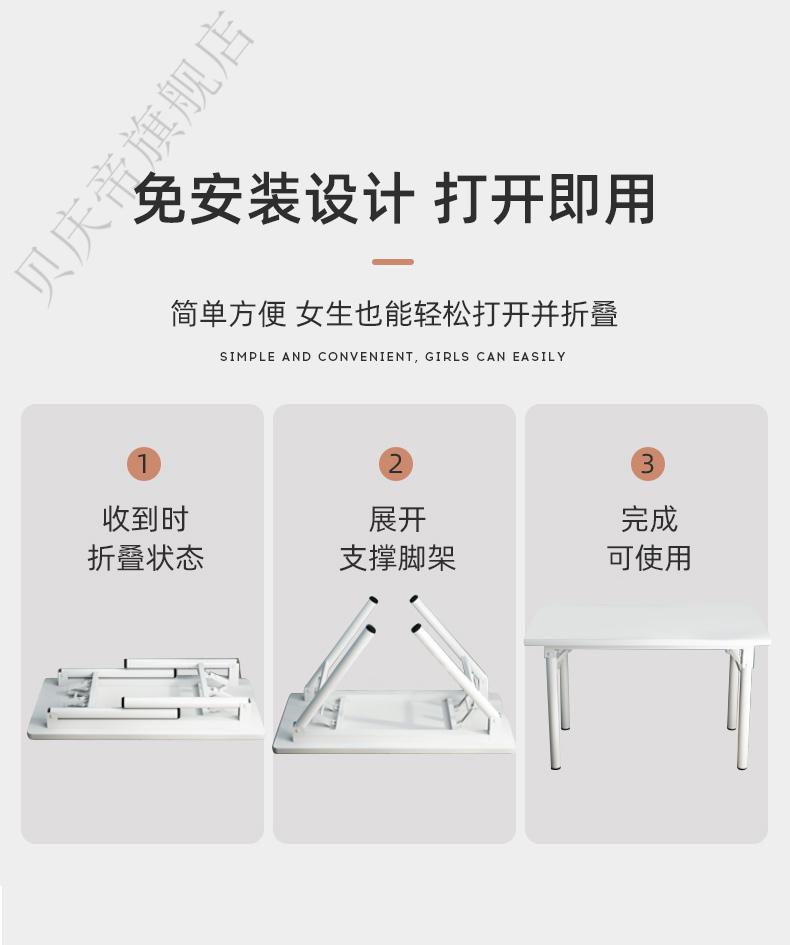 贝庆帝旗舰店

免安装设计 打开即用

简单方便 女生也能轻松打开并折叠

SIMPLE AND CONVENIENT, GIRLS CAN EASILY

1
收到时
折叠状态

2
展开
支撑脚架

3
完成
可使用