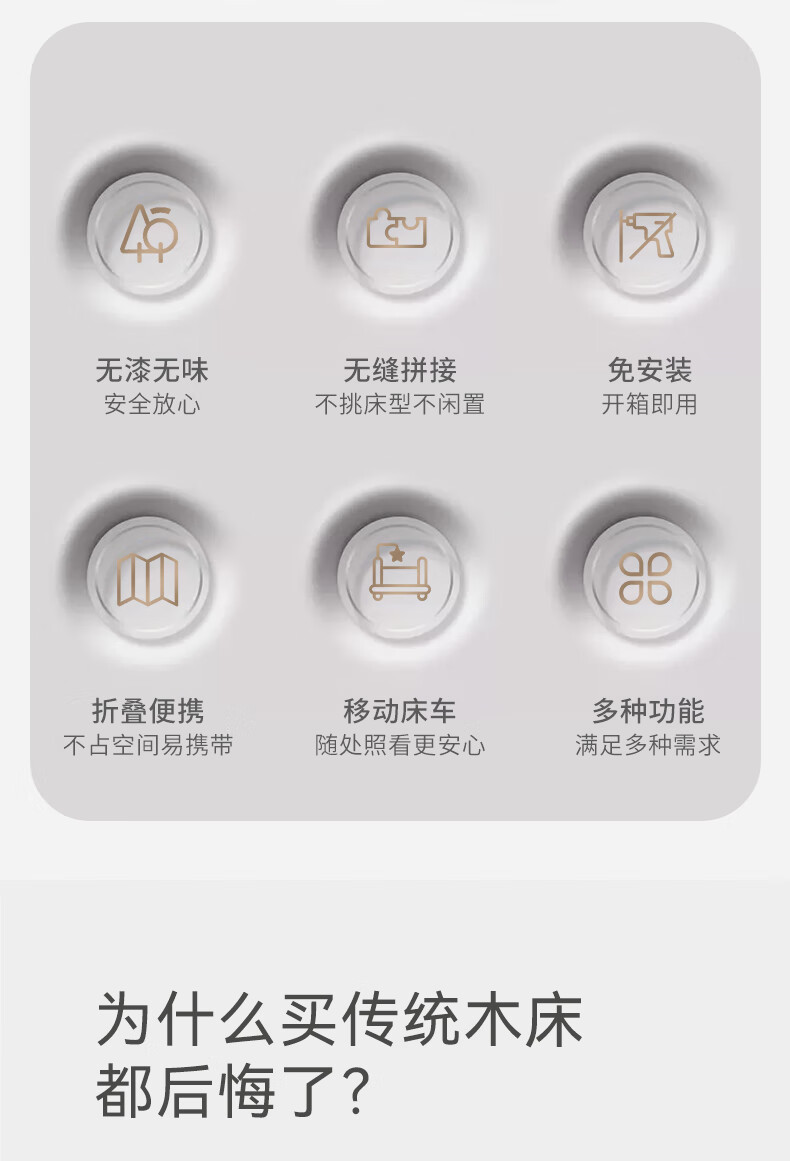 无漆无味
安全放心

无缝拼接
不挑床型不闲置

免安装
开箱即用

折叠便携
不占空间易携带

移动床车
随处照看更安心

多种功能
满足多种需求

为什么买传统木床
都后悔了?