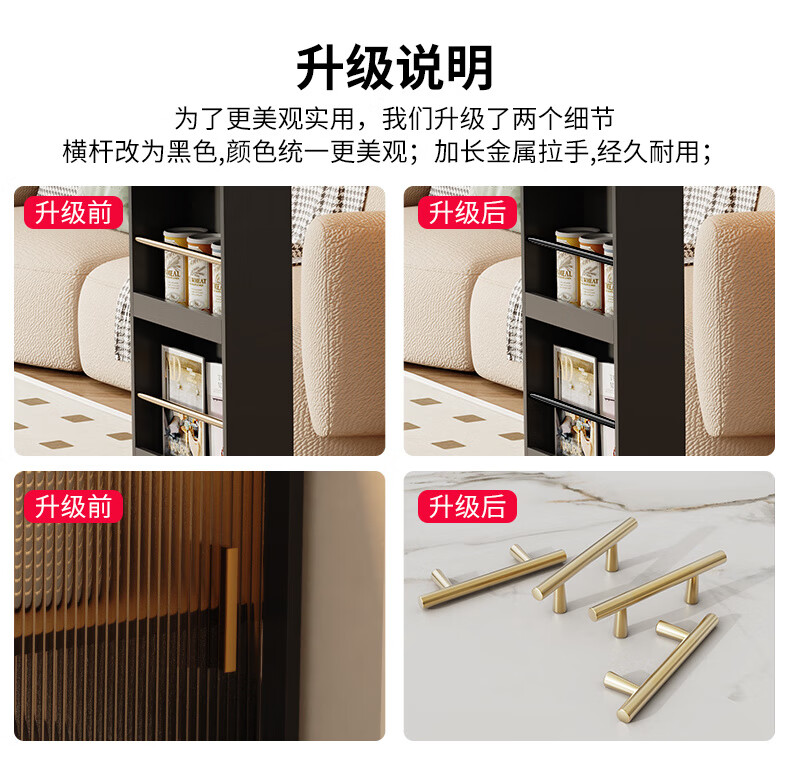 升级说明

为了更美观实用，我们升级了两个细节
横杆改为黑色,颜色统一更美观；加长金属拉手,经久耐用；

升级前

升级后

升级前

升级后