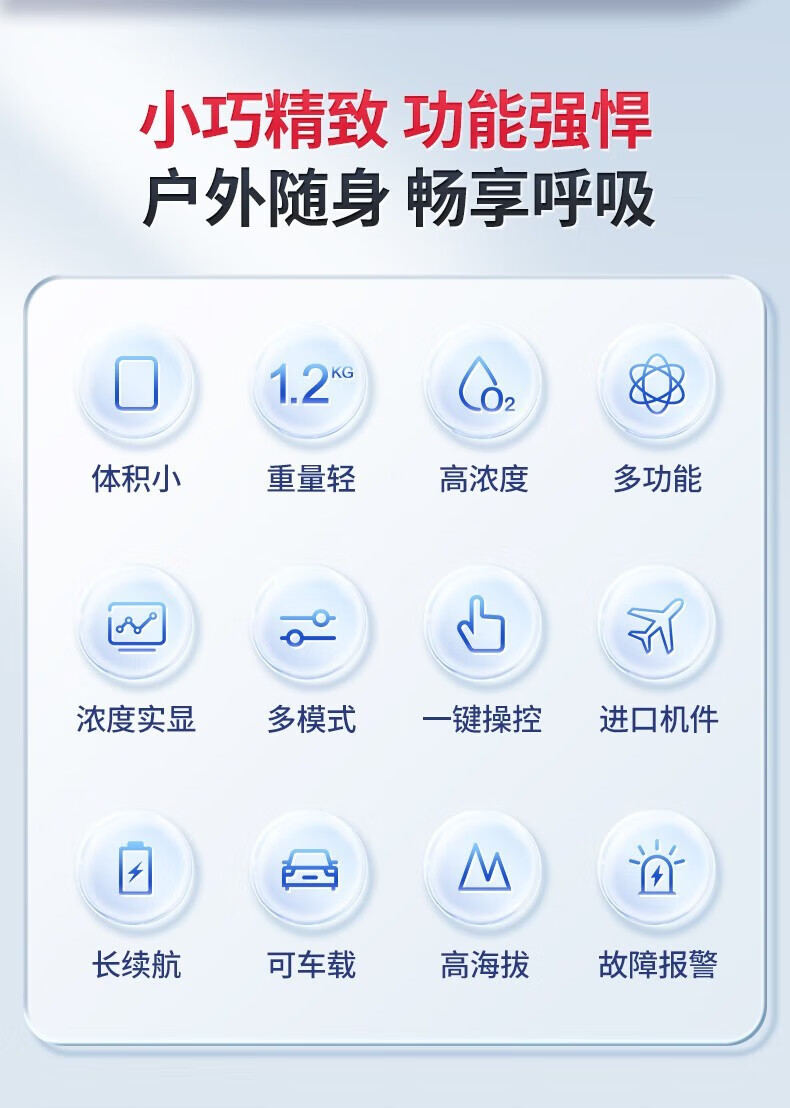 小巧精致 功能强悍
户外随身 畅享呼吸

1.2KG

$O_2$

体积小 重量轻 高浓度 多功能

浓度实显 多模式 一键操控 进口机件

长续航 可车载 高海拔 故障报警