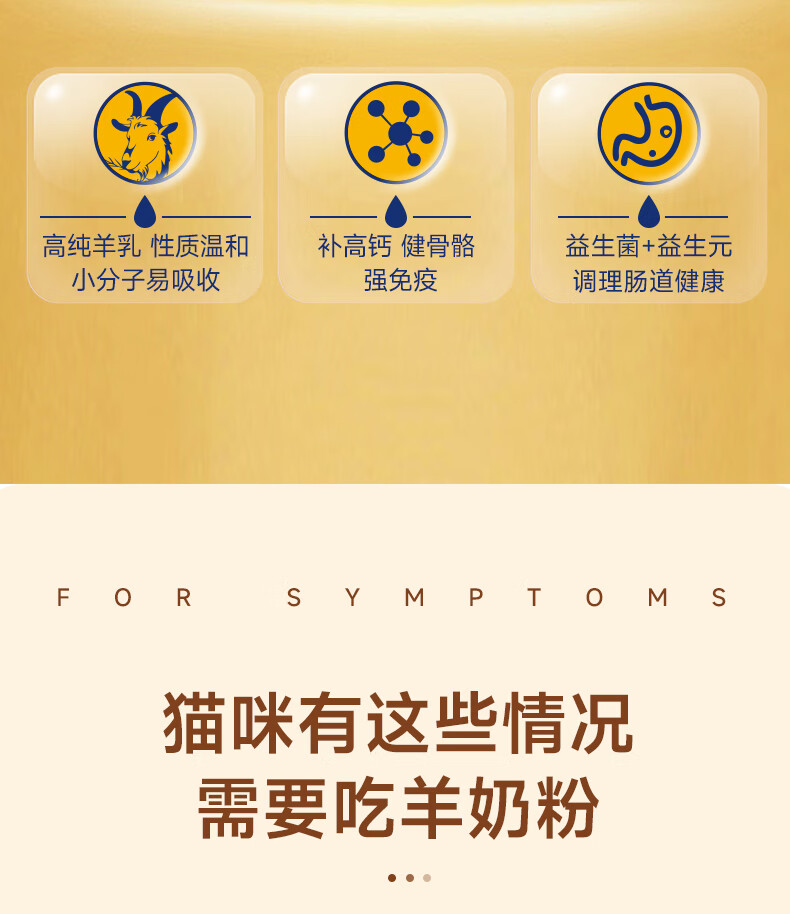 高纯羊乳 性质温和
小分子易吸收

补高钙 健骨骼
强免疫

益生菌+益生元
调理肠道健康

FOR SYMPTOMS

猫咪有这些情况
需要吃羊奶粉