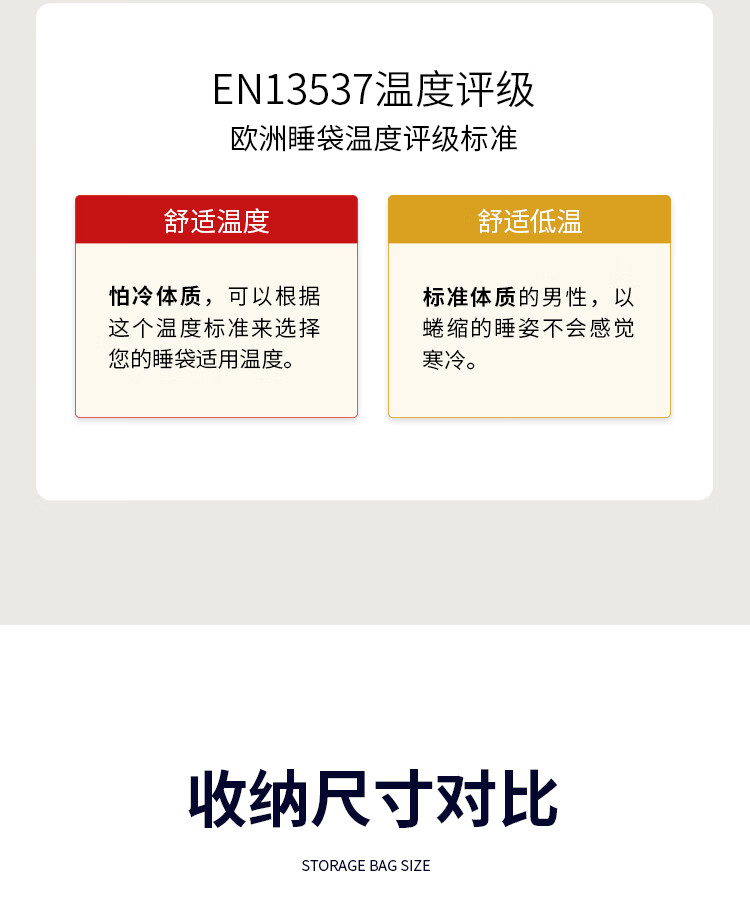 EN13537温度评级
欧洲睡袋温度评级标准

舒适温度

怕冷体质，可以根据这个温度标准来选择您的睡袋适用温度。

舒适低温

标准体质的男性，以蜷缩的睡姿不会感觉寒冷。

收纳尺寸对比

STORAGE BAG SIZE