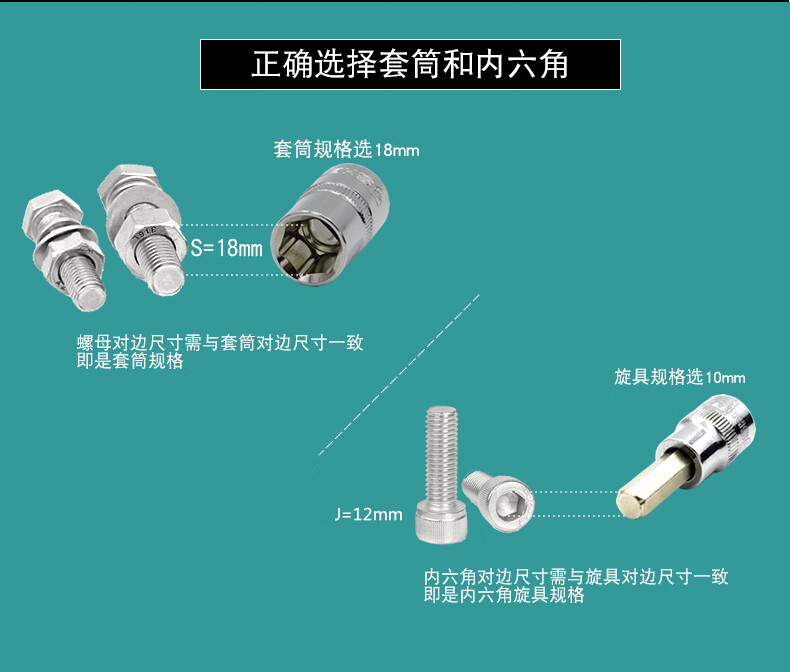 正确选择套筒和内六角

套筒规格选18mm

S=18mm

螺母对边尺寸需与套筒对边尺寸一致
即是套筒规格

旋具规格选10mm

J=12mm

内六角对边尺寸需与旋具对边尺寸一致
即是内六角旋具规格