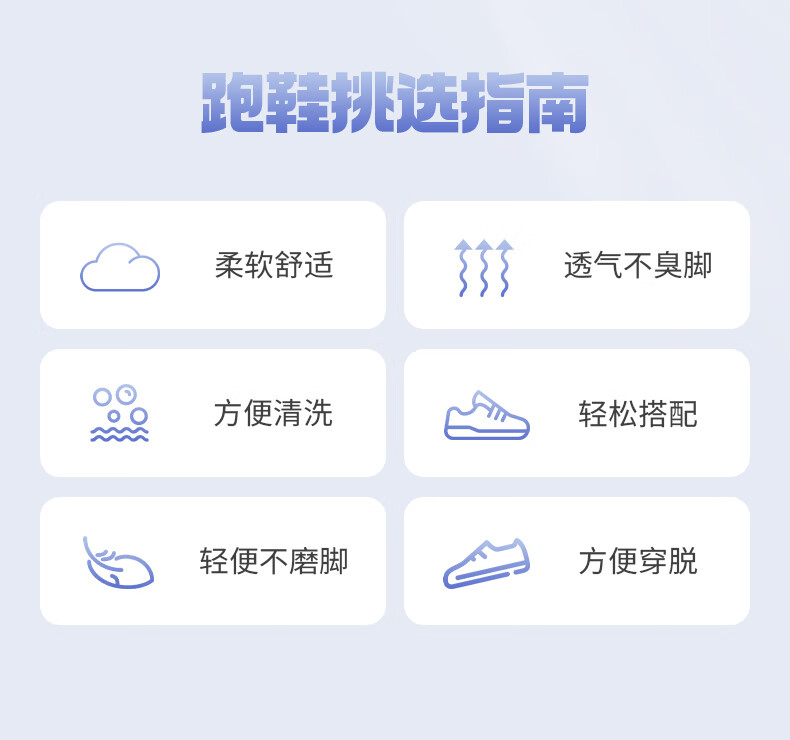 跑鞋挑选指南

柔软舒适

透气不臭脚

方便清洗

轻松搭配

轻便不磨脚

方便穿脱