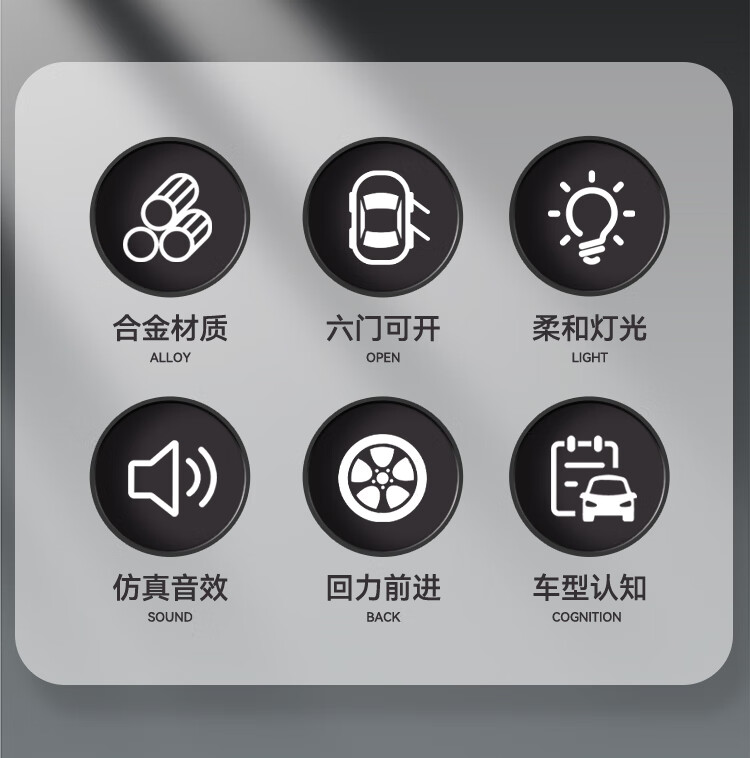 合金材质
ALLOY

六门可开
OPEN

柔和灯光
LIGHT

仿真音效
SOUND

回力前进
BACK

车型认知
COGNITION