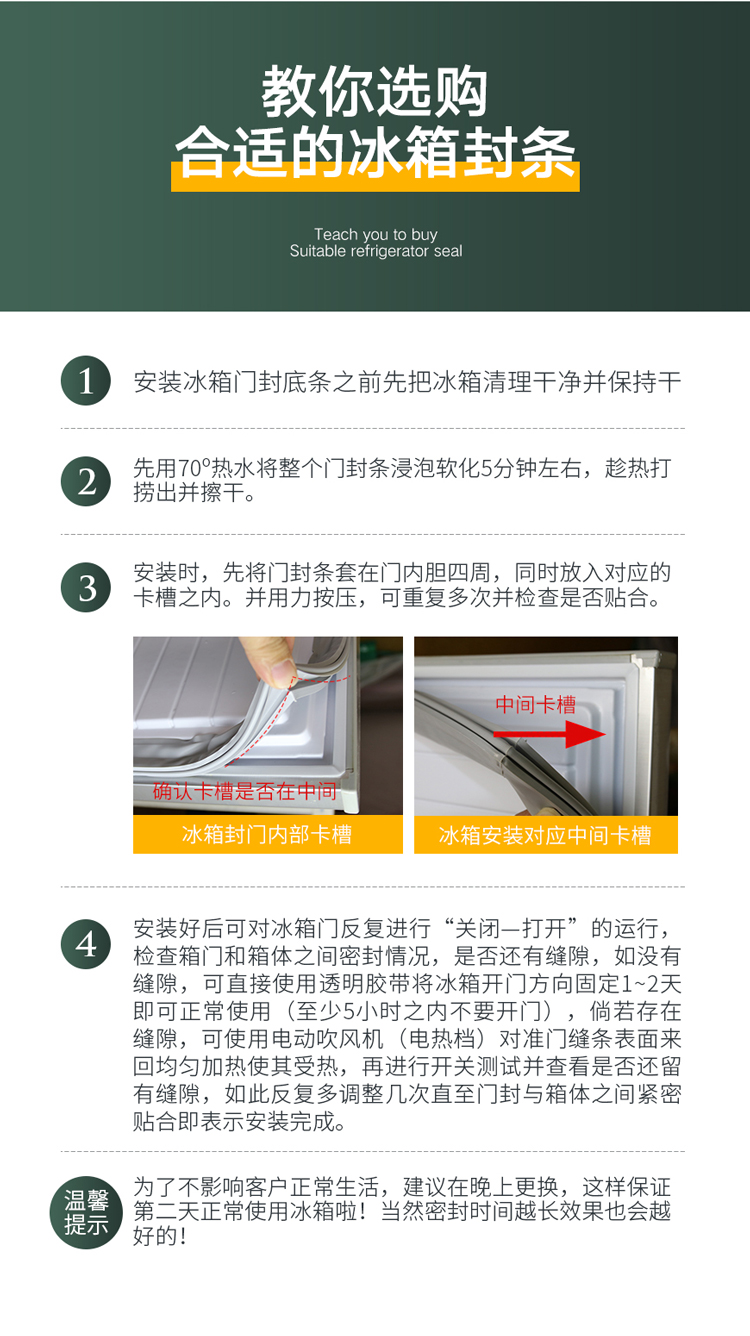 教你选购
合适的冰箱封条

Teach you to buy
Suitable refrigerator seal

1 安装冰箱门封底条之前先把冰箱清理干净并保持干

2 先用70°热水将整个门封条浸泡软化5分钟左右，趁热打捞出并擦干。

3 安装时，先将门封条套在门内胆四周，同时放入对应的卡槽之内。并用力按压，可重复多次并检查是否贴合。

确认卡槽是否在中间
冰箱封门内部卡槽

中间卡槽
冰箱安装对应中间卡槽

4 安装好后可对冰箱门反复进行“关闭—打开”的运行，检查箱门和箱体之间密封情况，是否还有缝隙，如没有缝隙，可直接使用透明胶带将冰箱开门方向固定1~2天即可正常使用（至少5小时之内不要开门），倘若存在缝隙，可使用电动吹风机（电热档）对准门缝条表面来回均匀加热使其受热，再进行开关测试并查看是否还留有缝隙，如此反复多调整几次直至门封与箱体之间紧密贴合即表示安装完成。

温馨提示 为了不影响客户正常生活，建议在晚上更换，这样保证第二天正常使用冰箱啦！当然密封时间越长效果也会越好的！