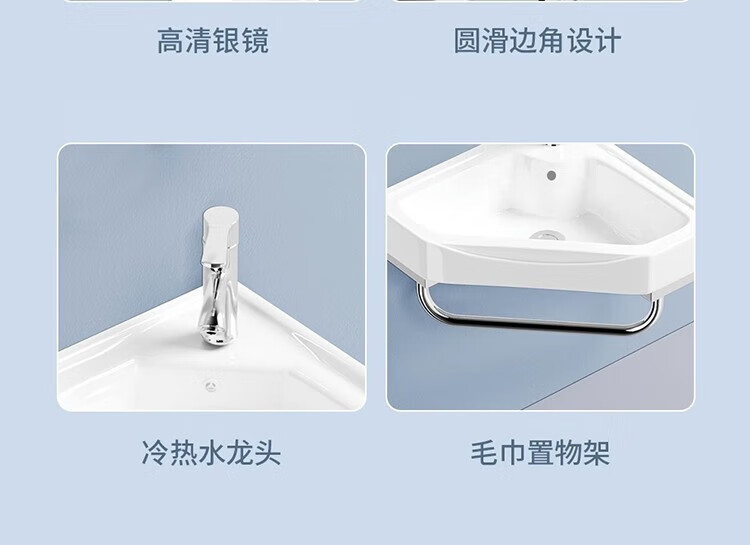 高清银镜

圆滑边角设计

冷热水龙头

毛巾置物架