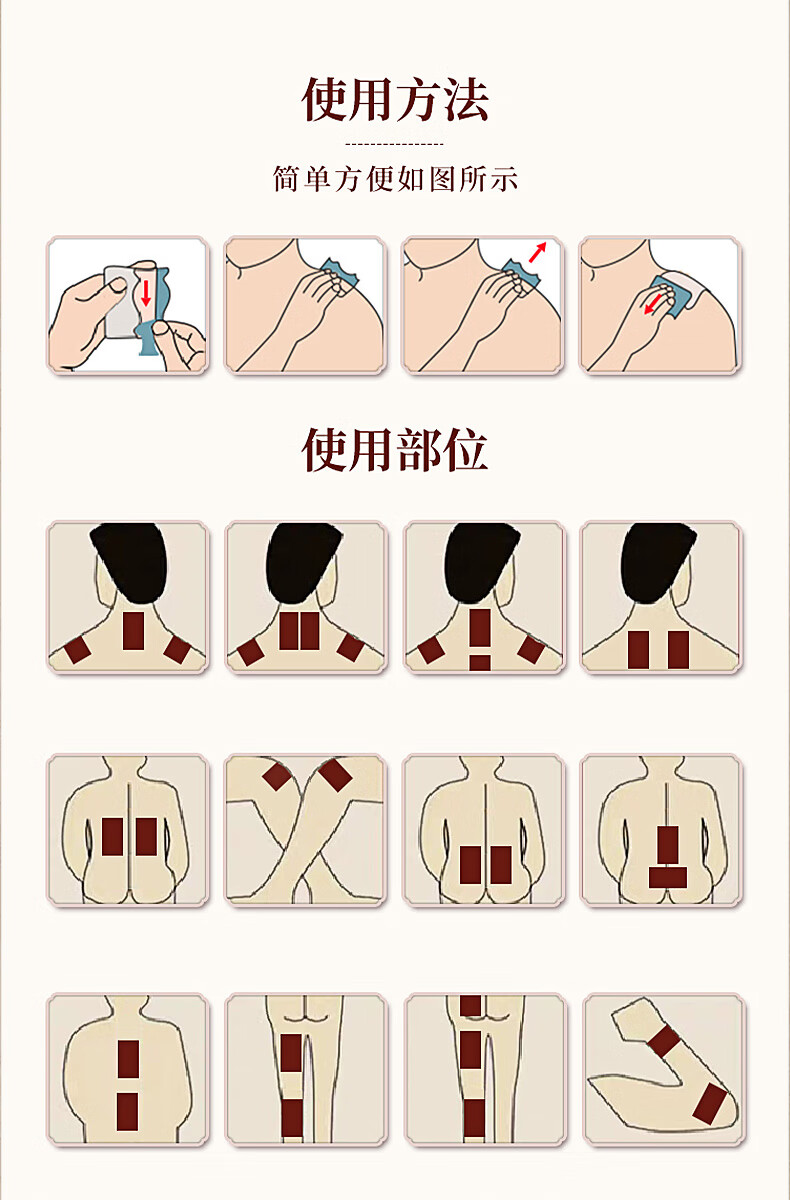 使用方法

简单方便如图所示

使用部位