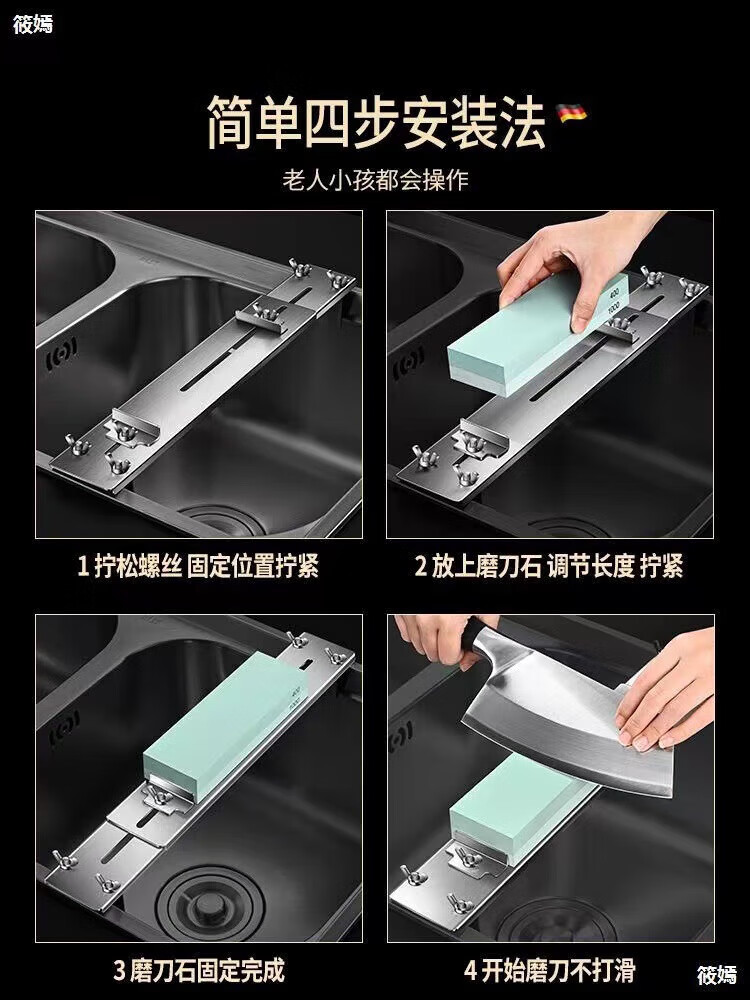 筱嫣

简单四步安装法

老人小孩都会操作

400
1000

1 拧松螺丝 固定位置拧紧

2 放上磨刀石 调节长度 拧紧

3 磨刀石固定完成

4 开始磨刀不打滑

筱嫣