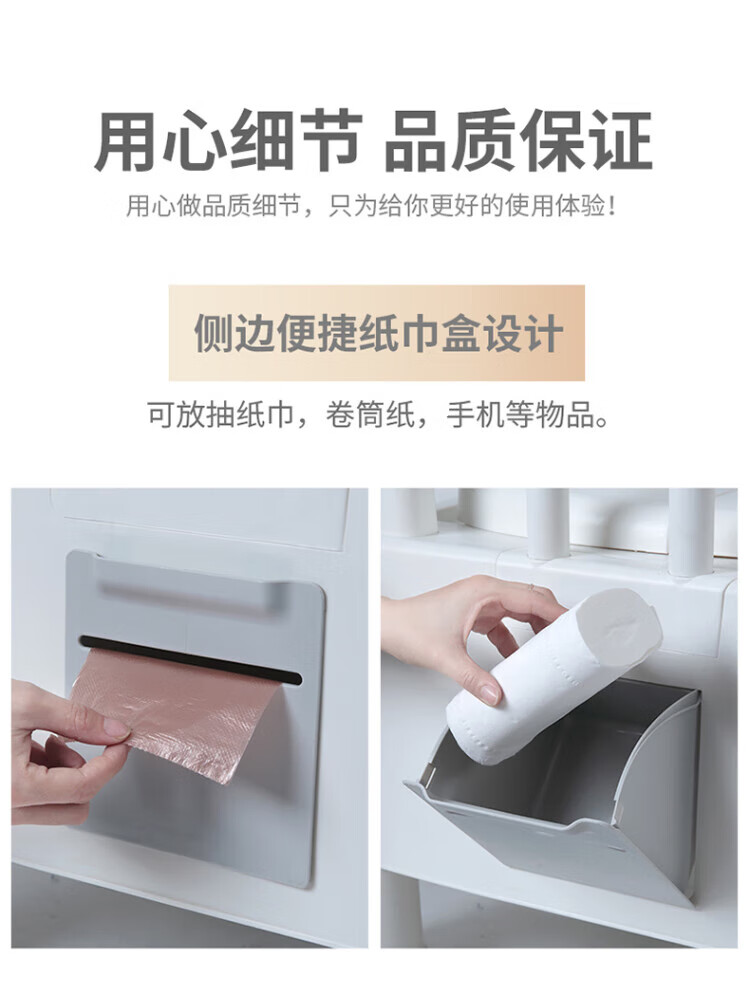 用心细节 品质保证

用心做品质细节，只为给你更好的使用体验！

侧边便捷纸巾盒设计

可放抽纸巾，卷筒纸，手机等物品。