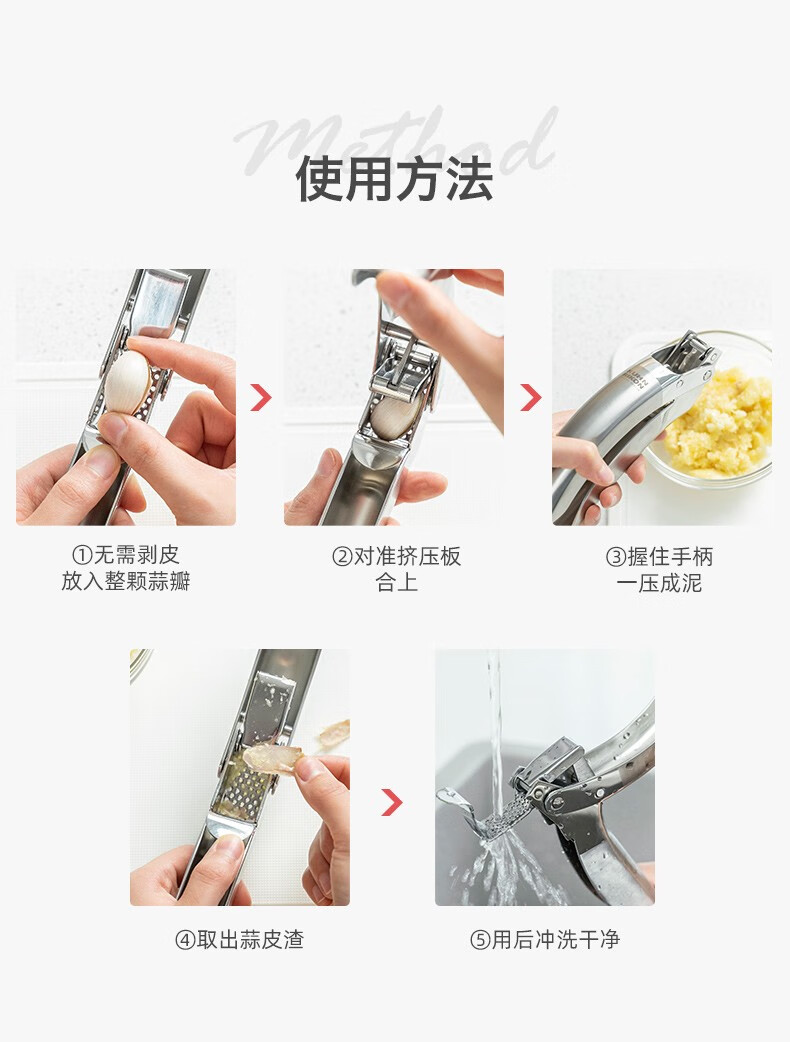 Method
使用方法

①无需剥皮
放入整颗蒜瓣

②对准挤压板
合上

③握住手柄
一压成泥

④取出蒜皮渣

⑤用后冲洗干净