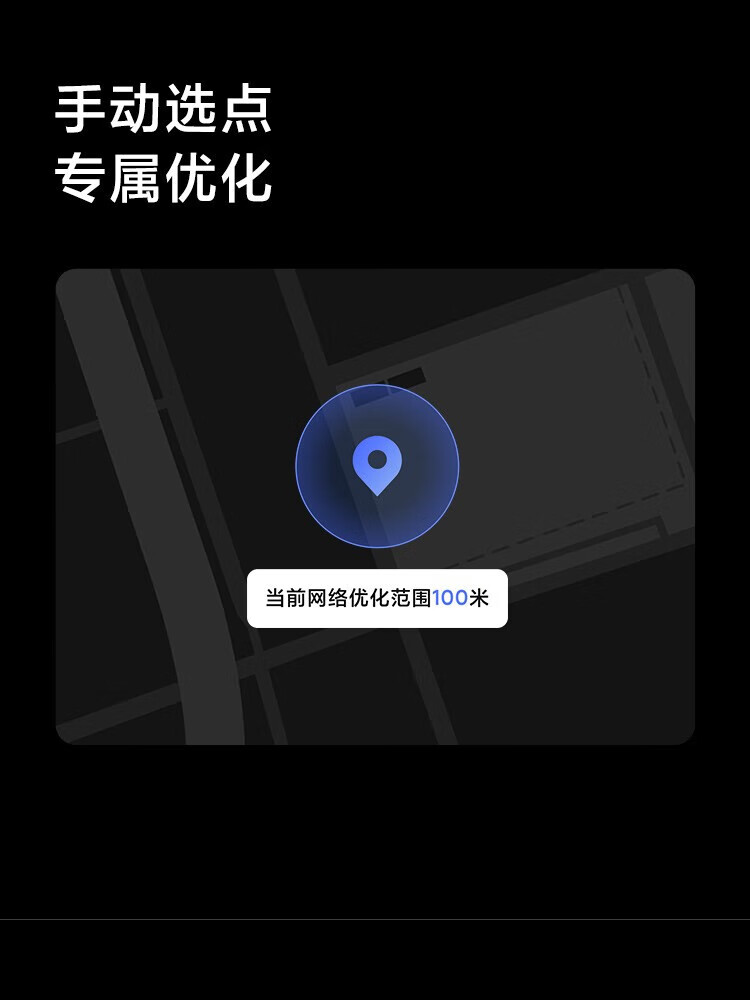 手动选点
专属优化

当前网络优化范围100米