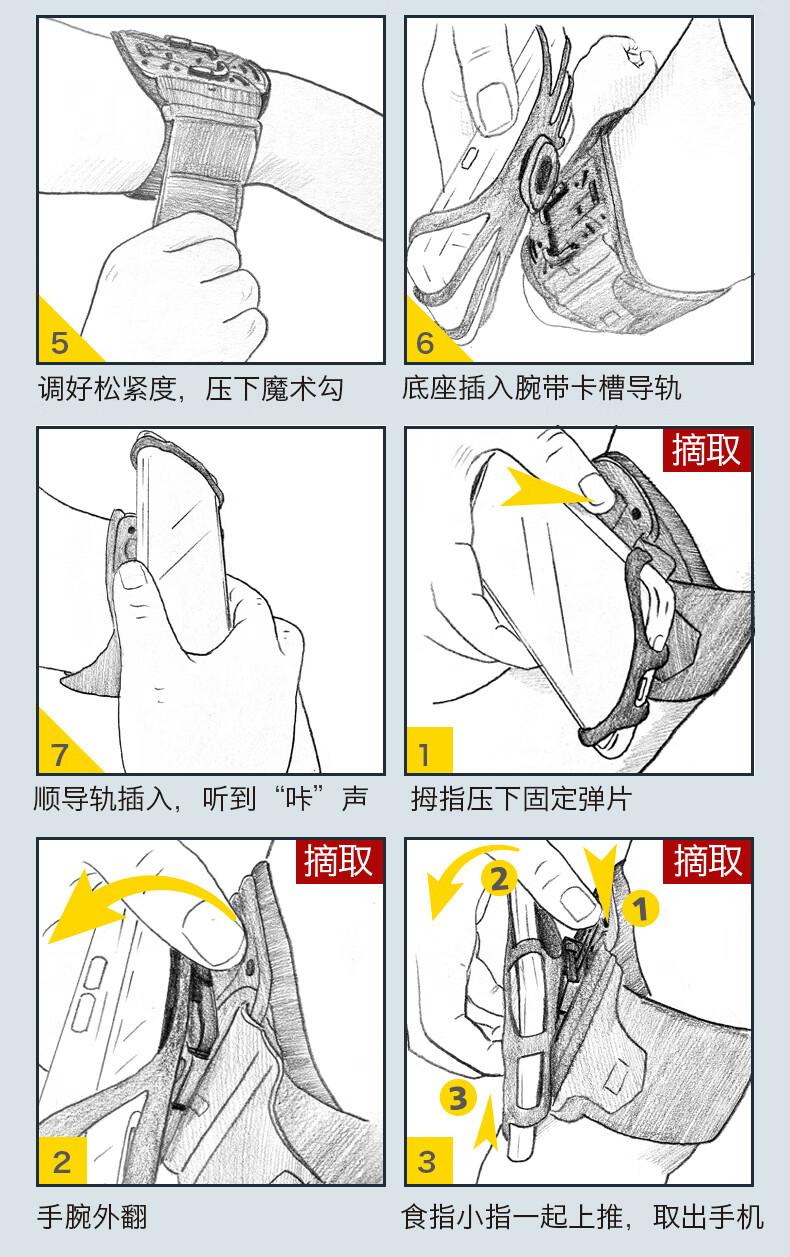 5

调好松紧度，压下魔术勾

6

底座插入腕带卡槽导轨

7

顺导轨插入，听到“咔”声

摘取

1

拇指压下固定弹片

摘取

2

手腕外翻

摘取

2

1

3

3

食指小指一起上推，取出手机