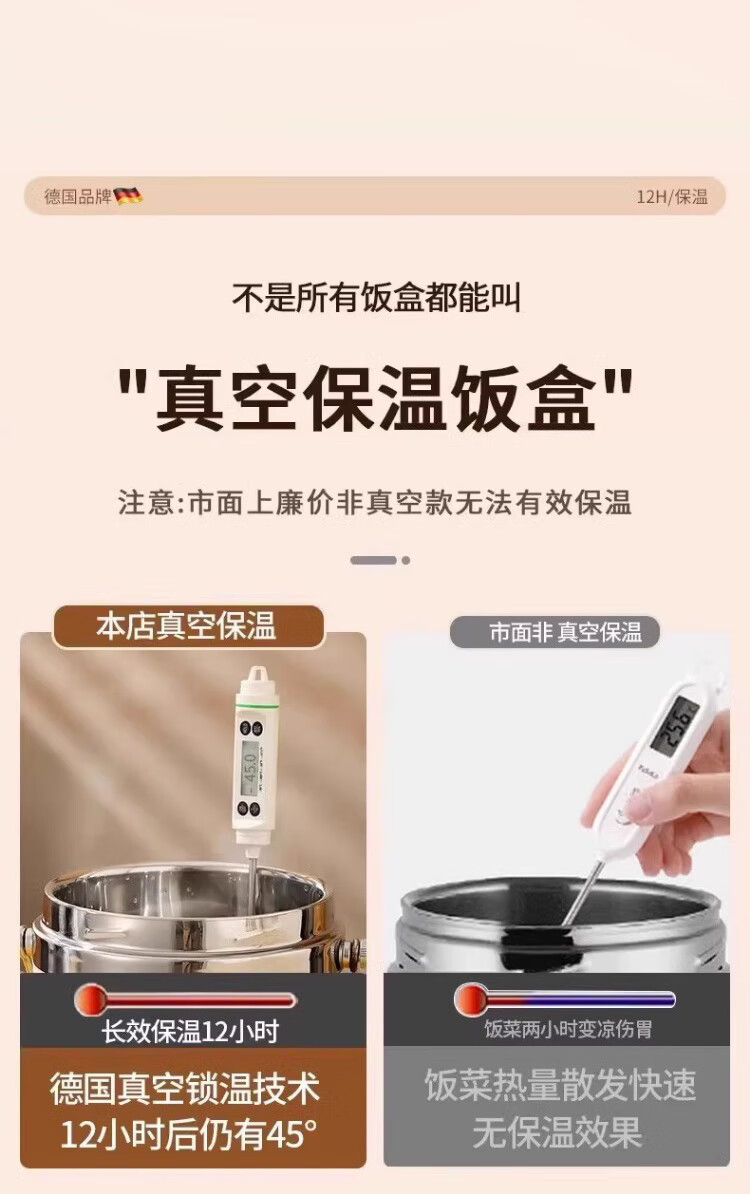 德国品牌

12H/保温

不是所有饭盒都能叫

"真空保温饭盒"

注意:市面上廉价非真空款无法有效保温

本店真空保温

45.0

长效保温12小时

德国真空锁温技术
12小时后仍有45°

市面非 真空保温

25.6

饭菜两小时变凉伤胃

饭菜热量散发快速
无保温效果