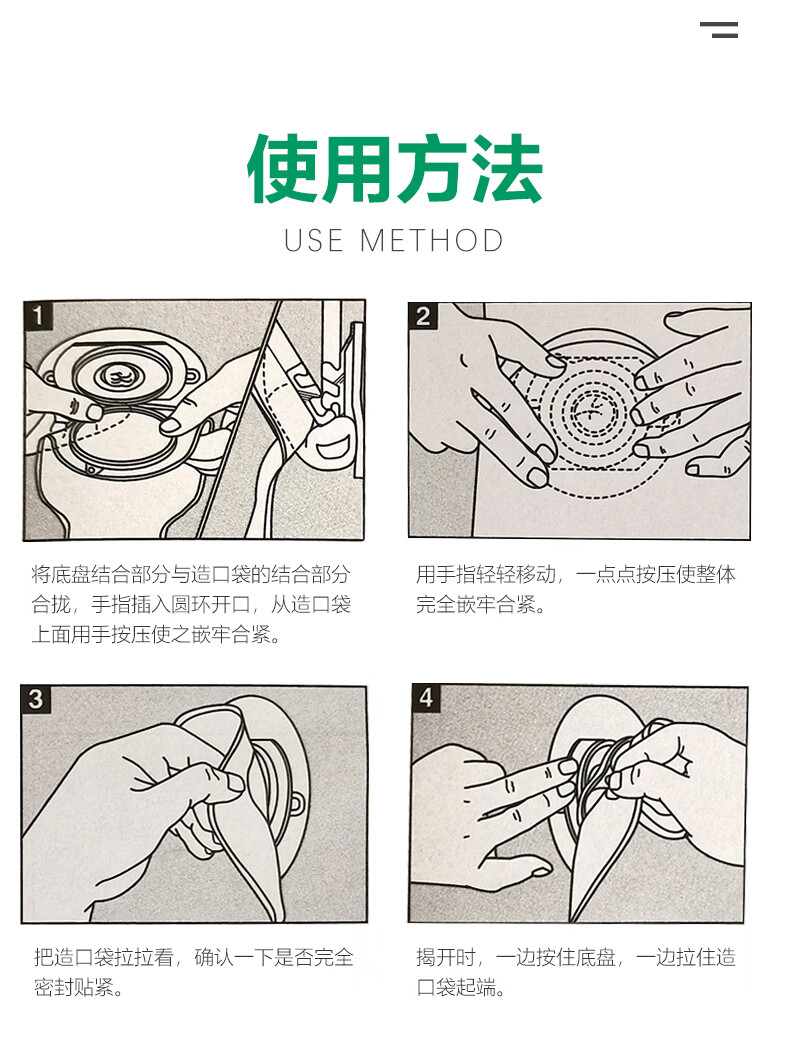 使用方法

USE METHOD

1

将底盘结合部分与造口袋的结合部分合拢，手指插入圆环开口，从造口袋上面用手按压使之嵌牢合紧。

2

用手指轻轻移动，一点点按压使整体完全嵌牢合紧。

3

把造口袋拉拉看，确认一下是否完全密封贴紧。

4

揭开时，一边按住底盘，一边拉住造口袋起端。