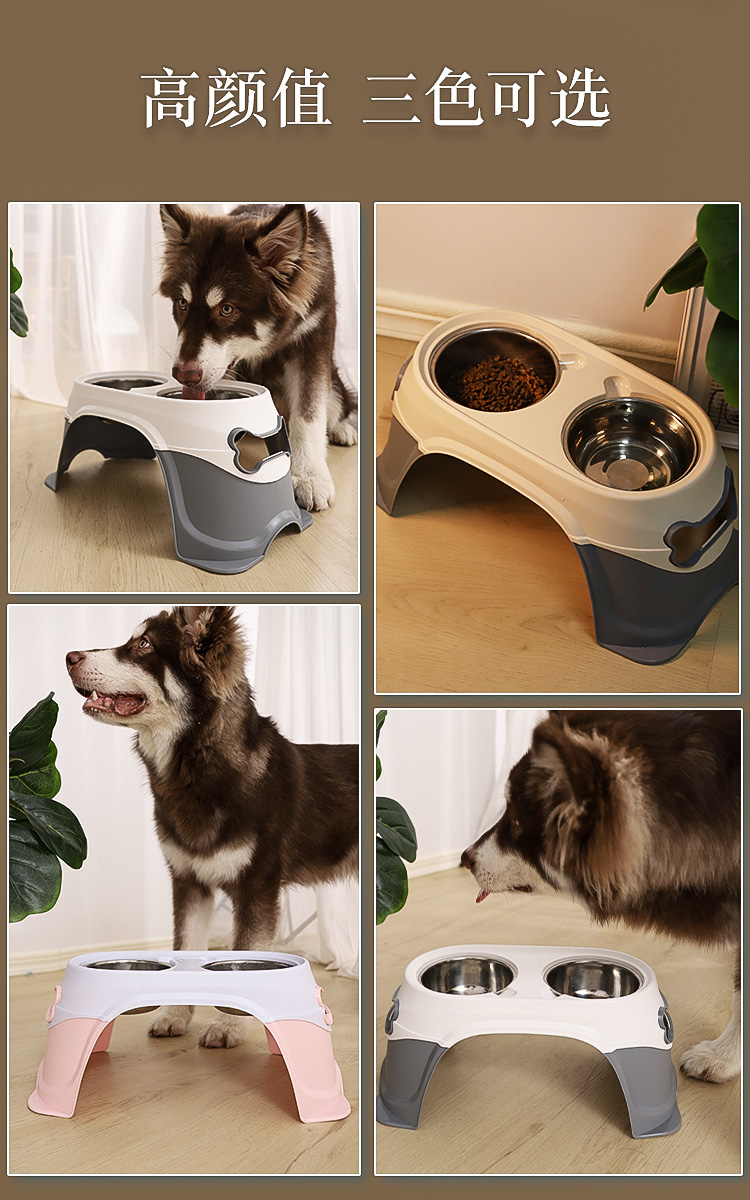 高颜值 三色可选