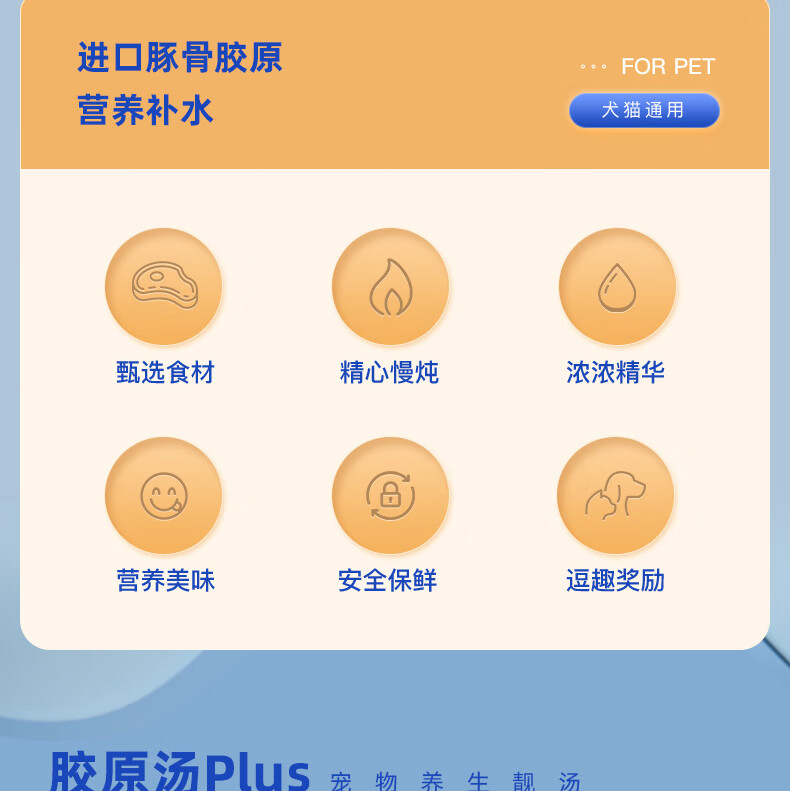 进口豚骨胶原
营养补水

FOR PET

犬猫通用

甄选食材

精心慢炖

浓浓精华

营养美味

安全保鲜

逗趣奖励

胶原汤Plus 宠物养生靓汤