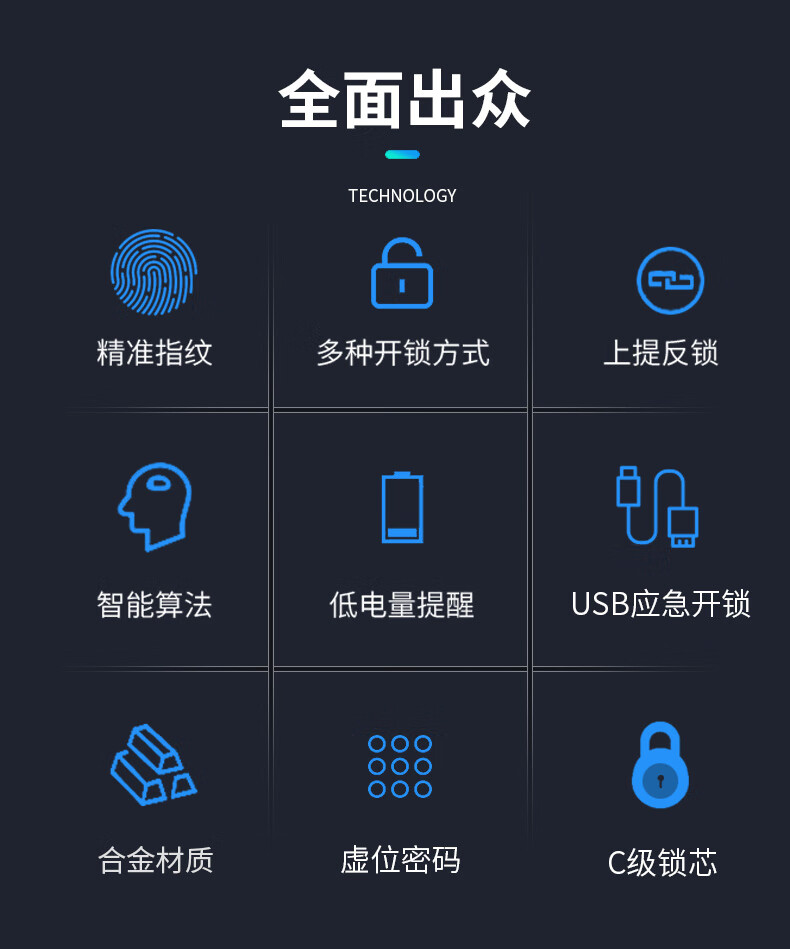 全面出众

TECHNOLOGY

精准指纹

多种开锁方式

上提反锁

智能算法

低电量提醒

USB应急开锁

合金材质

虚位密码

C级锁芯