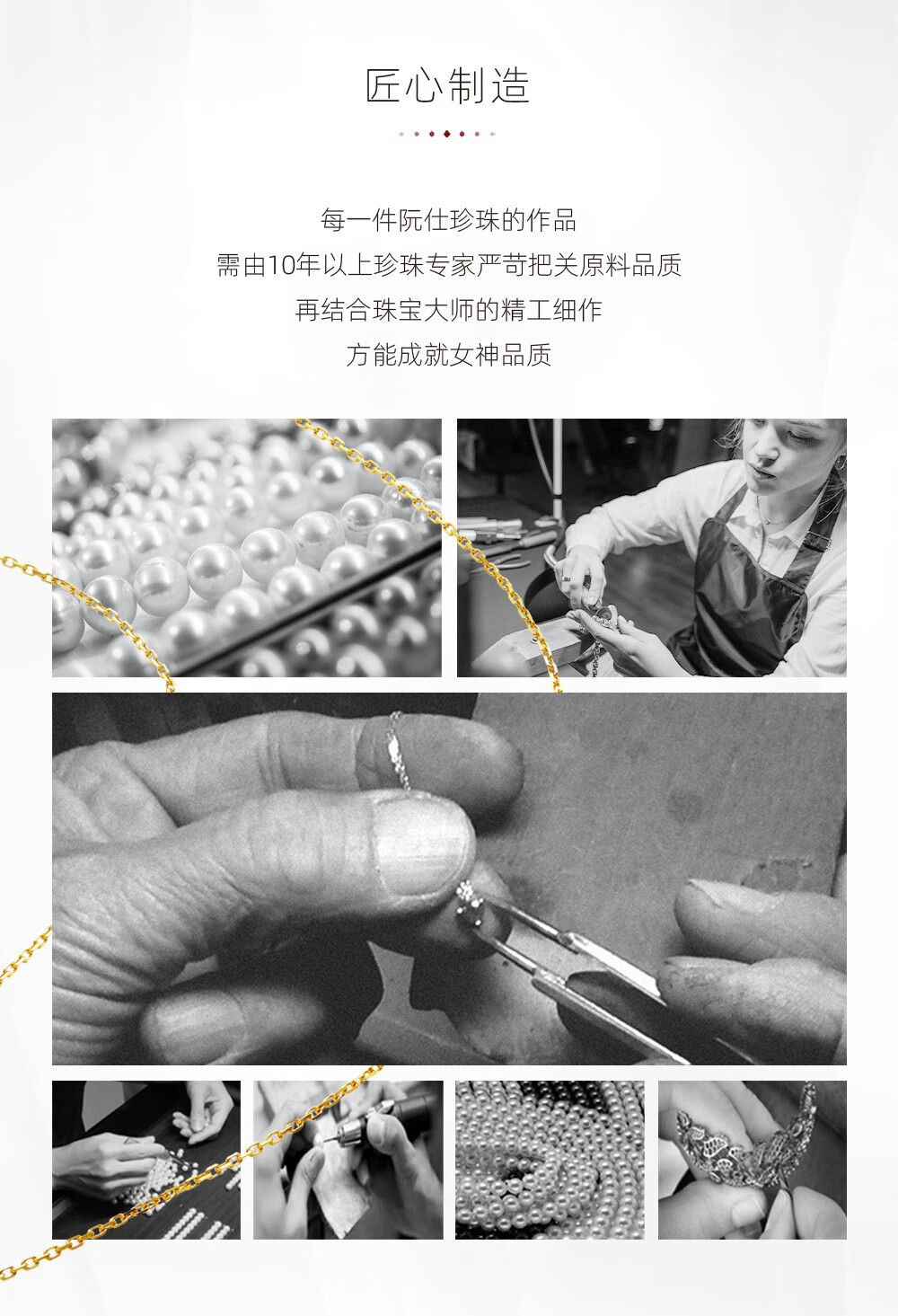 匠心制造

每一件阮仕珍珠的作品
需由10年以上珍珠专家严苛把关原料品质
再结合珠宝大师的精工细作
方能成就女神品质