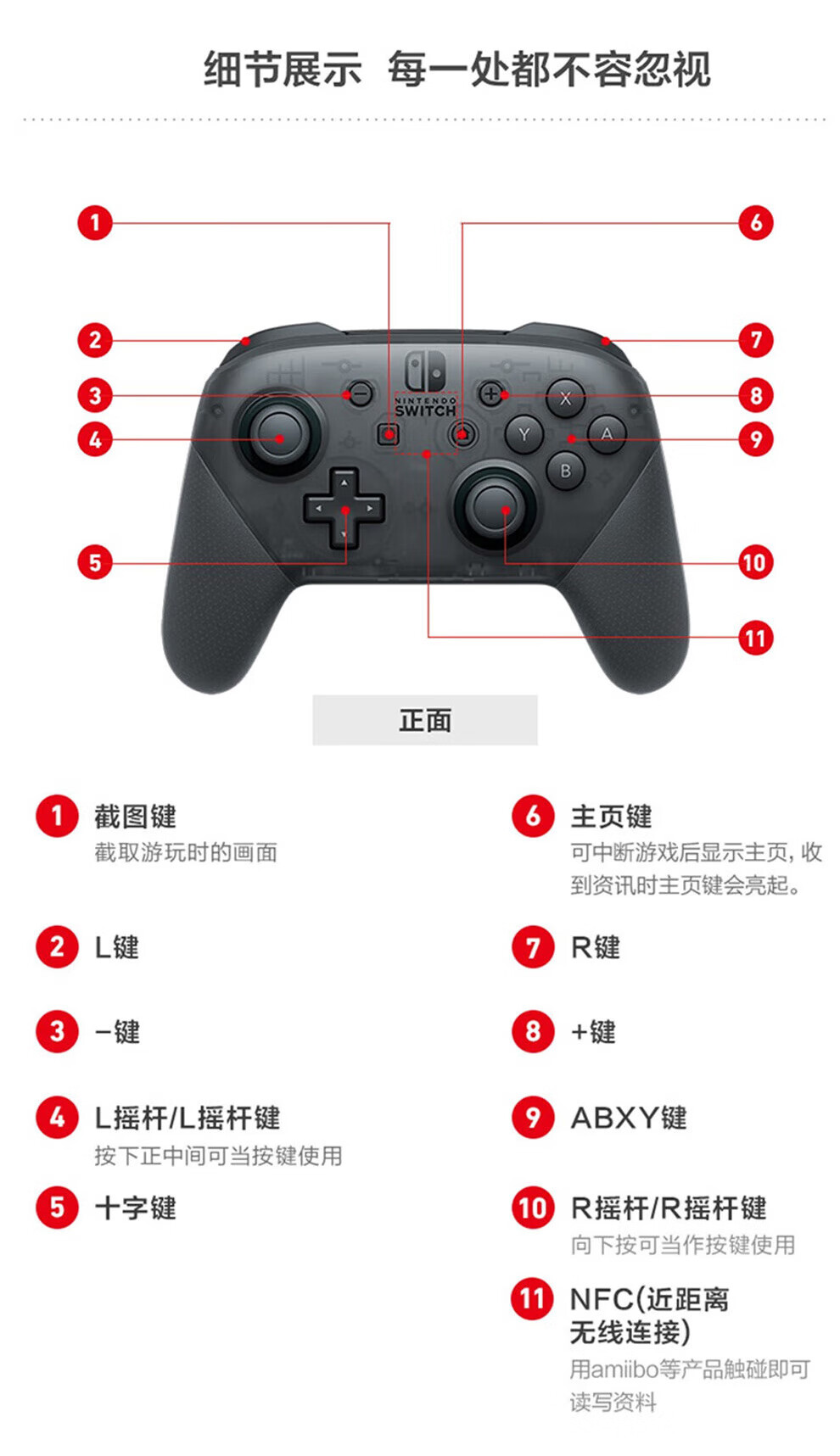 细节展示 每一处都不容忽视

1
2
3
4
5
6
7
8
9
10
11

NINTENDO SWITCH

X
Y
A
B

正面

1 截图键
截取游玩时的画面

2 L键

3 −键

4 L摇杆/L摇杆键
按下正中间可当按键使用

5 十字键

6 主页键
可中断游戏后显示主页，收到资讯时主页键会亮起。

7 R键

8 +键

9 ABXY键

10 R摇杆/R摇杆键
向下按可当作按键使用

11 NFC(近距离无线连接)
用amiibo等产品触碰即可读写资料