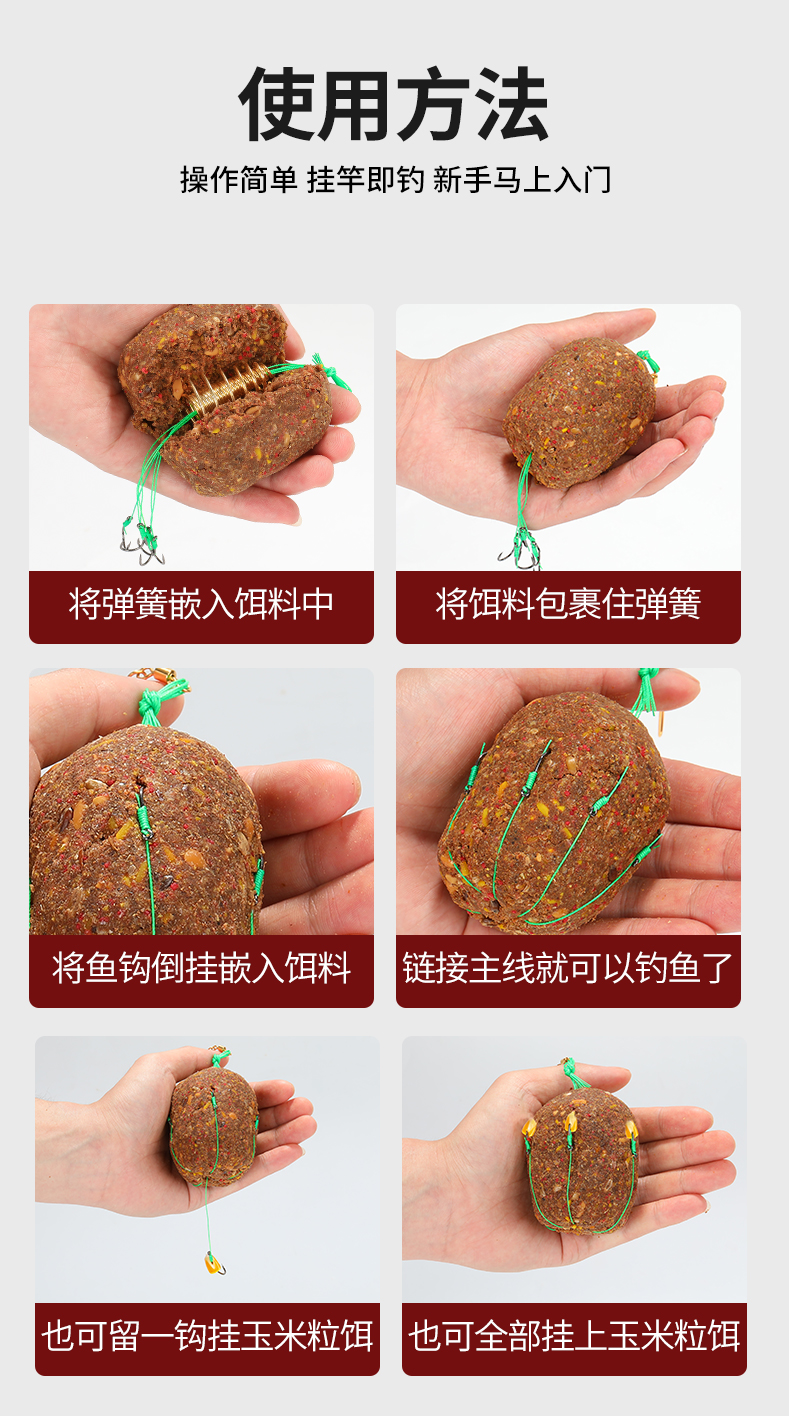 使用方法

操作简单 挂竿即钓 新手马上入门

将弹簧嵌入饵料中

将饵料包裹住弹簧

将鱼钩倒挂嵌入饵料

链接主线就可以钓鱼了

也可留一钩挂玉米粒饵

也可全部挂上玉米粒饵