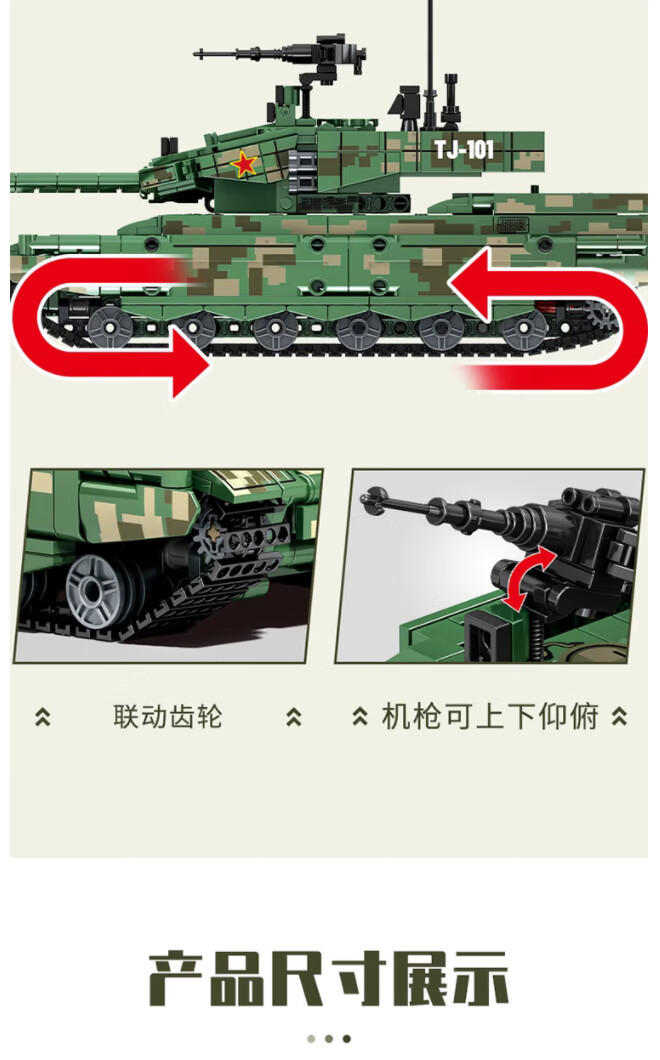 TJ-101

联动齿轮

机枪可上下仰俯

产品尺寸展示