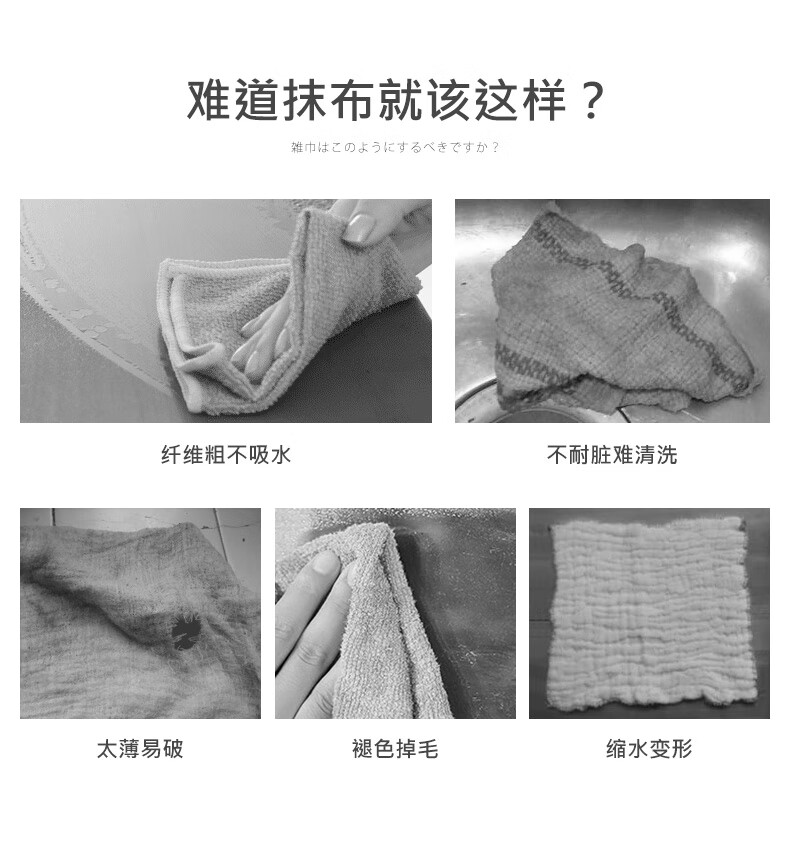 难道抹布就该这样？

雑巾はこのようにするべきですか？

纤维粗不吸水

不耐脏难清洗

太薄易破

褪色掉毛

缩水变形