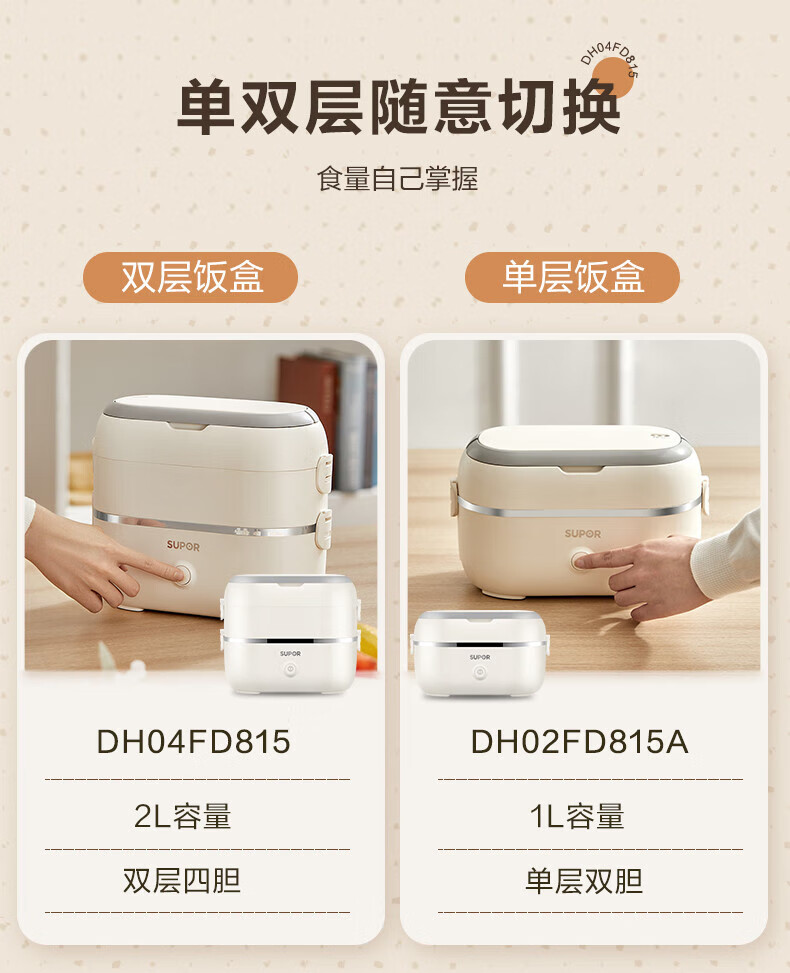 DH04FD815

单双层随意切换

食量自己掌握

双层饭盒

SUPOR

SUPOR

DH04FD815

2L容量

双层四胆

单层饭盒

SUPOR

SUPOR

DH02FD815A

1L容量

单层双胆