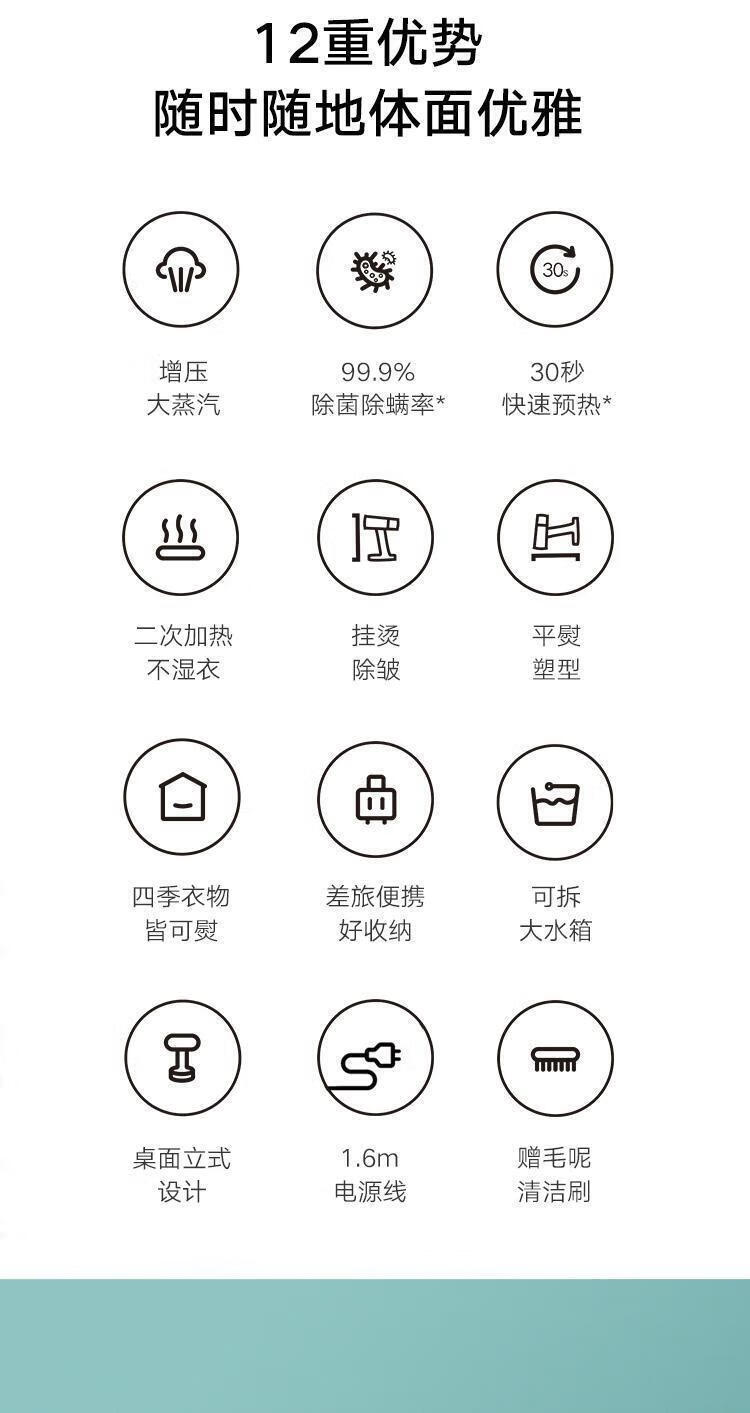 12重优势
随时随地体面优雅

30s

增压
大蒸汽

99.9%
除菌除螨率*

30秒
快速预热*

二次加热
不湿衣

挂烫
除皱

平熨
塑型

四季衣物
皆可熨

差旅便携
好收纳

可拆
大水箱

桌面立式
设计

1.6m
电源线

赠毛呢
清洁刷