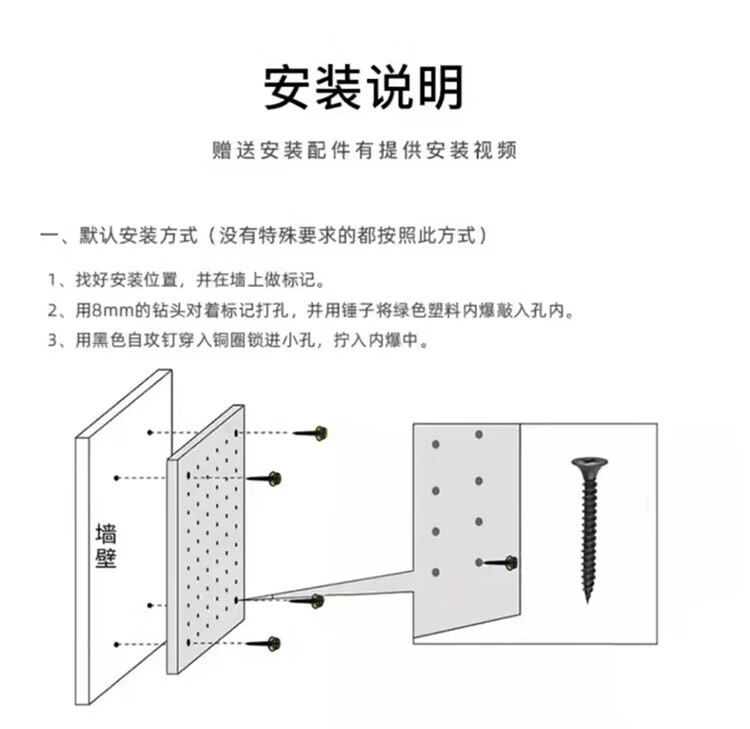 安装说明

赠送安装配件有提供安装视频

一、默认安装方式（没有特殊要求的都按照此方式）

1、找好安装位置，并在墙上做标记。

2、用8mm的钻头对着标记打孔，并用锤子将绿色塑料内爆敲入孔内。

3、用黑色自攻钉穿入铜圈锁进小孔，拧入内爆中。

墙壁