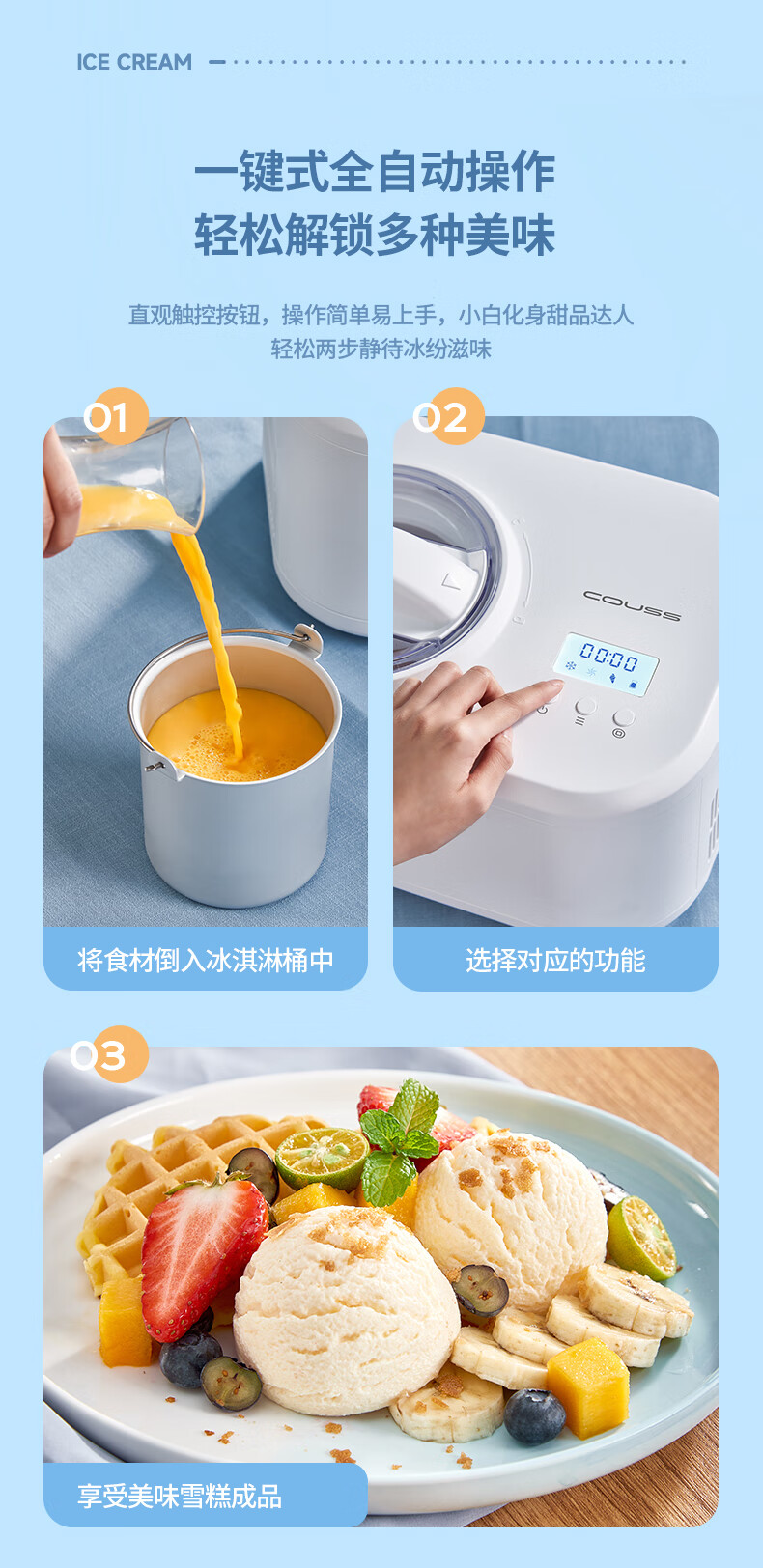 ICE CREAM

一键式全自动操作
轻松解锁多种美味

直观触控按钮，操作简单易上手，小白化身甜品达人
轻松两步静待冰纷滋味

01

将食材倒入冰淇淋桶中

02

COUSS

00:00

选择对应的功能

03

享受美味雪糕成品