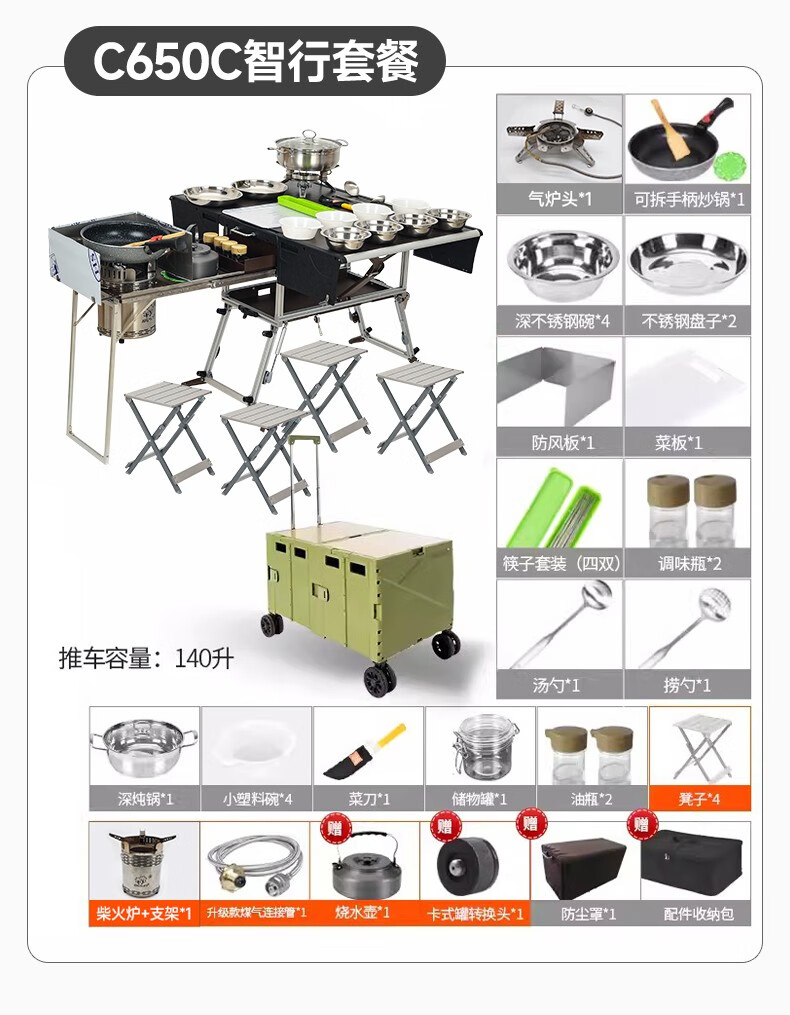 C650C智行套餐

推车容量：140升

气炉头*1
可拆手柄炒锅*1
深不锈钢碗*4
不锈钢盘子*2
防风板*1
菜板*1
筷子套装（四双）
调味瓶*2
汤勺*1
捞勺*1

深炖锅*1
小塑料碗*4
菜刀*1
储物罐*1
油瓶*2
凳子*4

柴火炉+支架*1
升级款煤气连接管*1
赠
烧水壶*1
赠
卡式罐转换头*1
赠
防尘罩*1
赠
配件收纳包