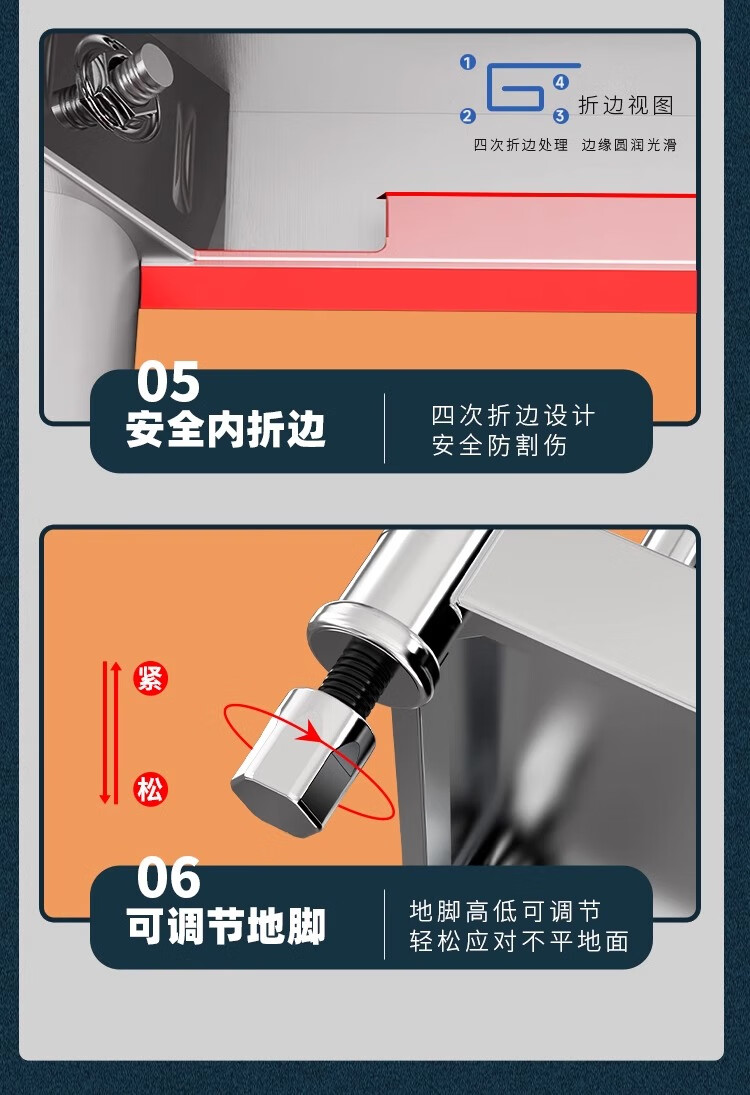 1 4 2 3 折边视图
四次折边处理 边缘圆润光滑

05
安全内折边
四次折边设计
安全防割伤

紧
松

06
可调节地脚
地脚高低可调节
轻松应对不平地面