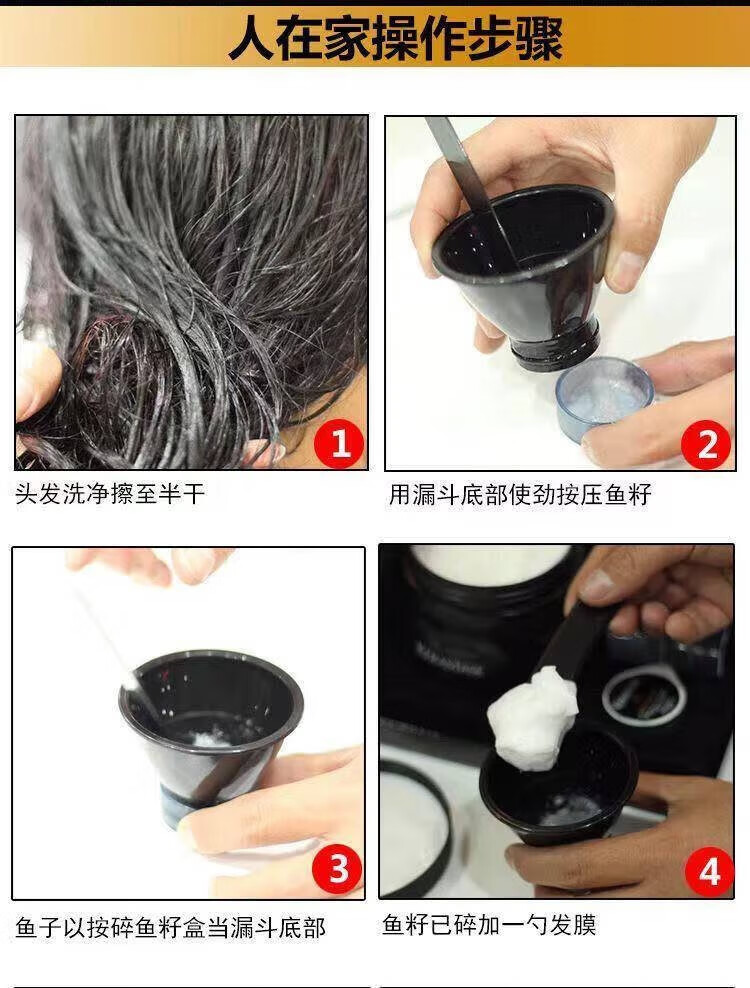 人在家操作步骤

1
头发洗净擦至半干

2
用漏斗底部使劲按压鱼籽

3
鱼子以按碎鱼籽盒当漏斗底部

4
鱼籽已碎加一勺发膜