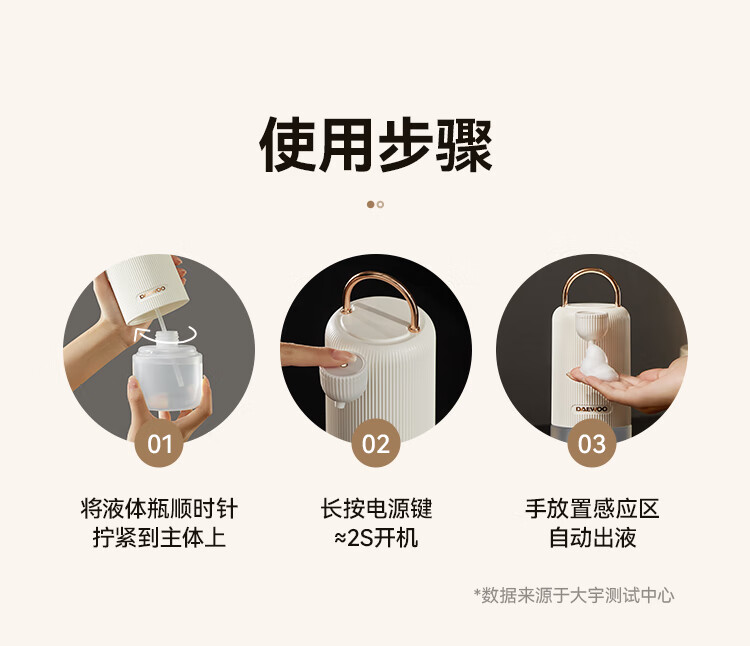 使用步骤

DAEWOO

01

将液体瓶顺时针
拧紧到主体上

02

长按电源键
≈2S开机

DAEWOO

03

手放置感应区
自动出液

*数据来源于大宇测试中心