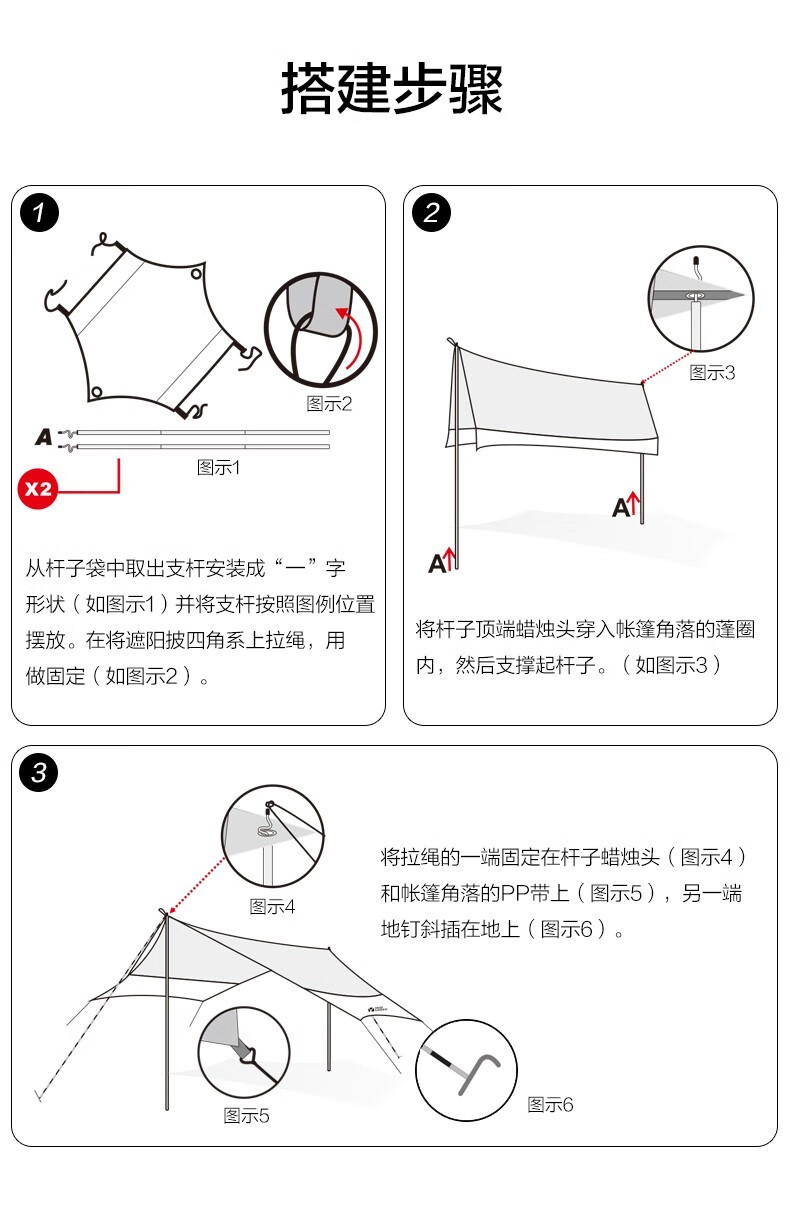 搭建步骤

1

图示2

A

图示1

X2

从杆子袋中取出支杆安装成“一”字形状（如图示1）并将支杆按照图例位置摆放。在将遮阳披四角系上拉绳，用做固定（如图示2）。

2

图示3

A

A

将杆子顶端蜡烛头穿入帐篷角落的蓬圈内，然后支撑起杆子。（如图示3）

3

图示4

将拉绳的一端固定在杆子蜡烛头（图示4）和帐篷角落的PP带上（图示5），另一端地钉斜插在地上（图示6）。

图示5

图示6